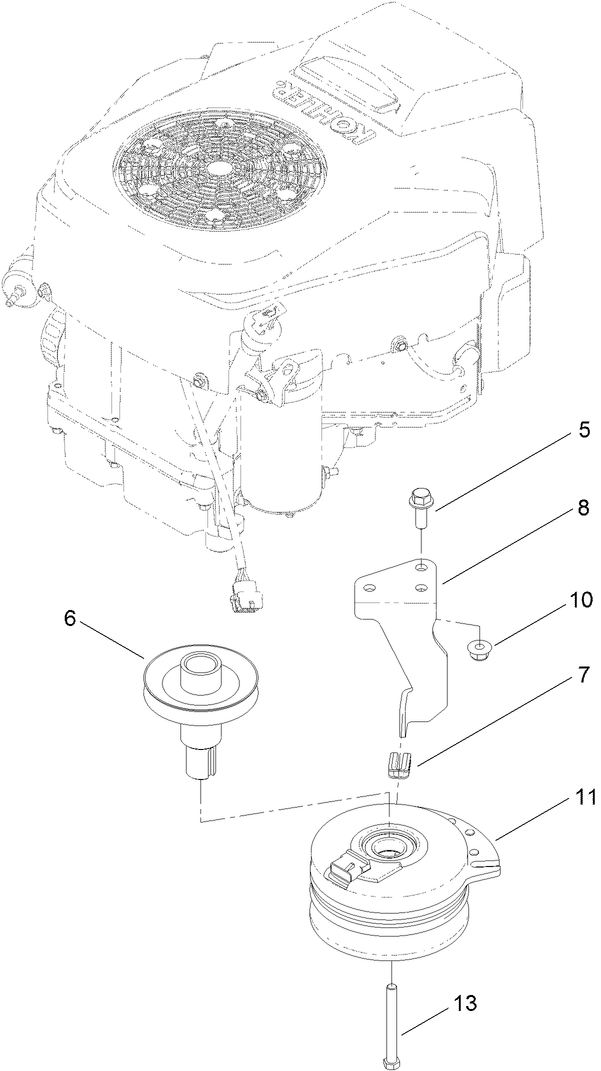 KOHLER

5

8

10

6

7

11

13