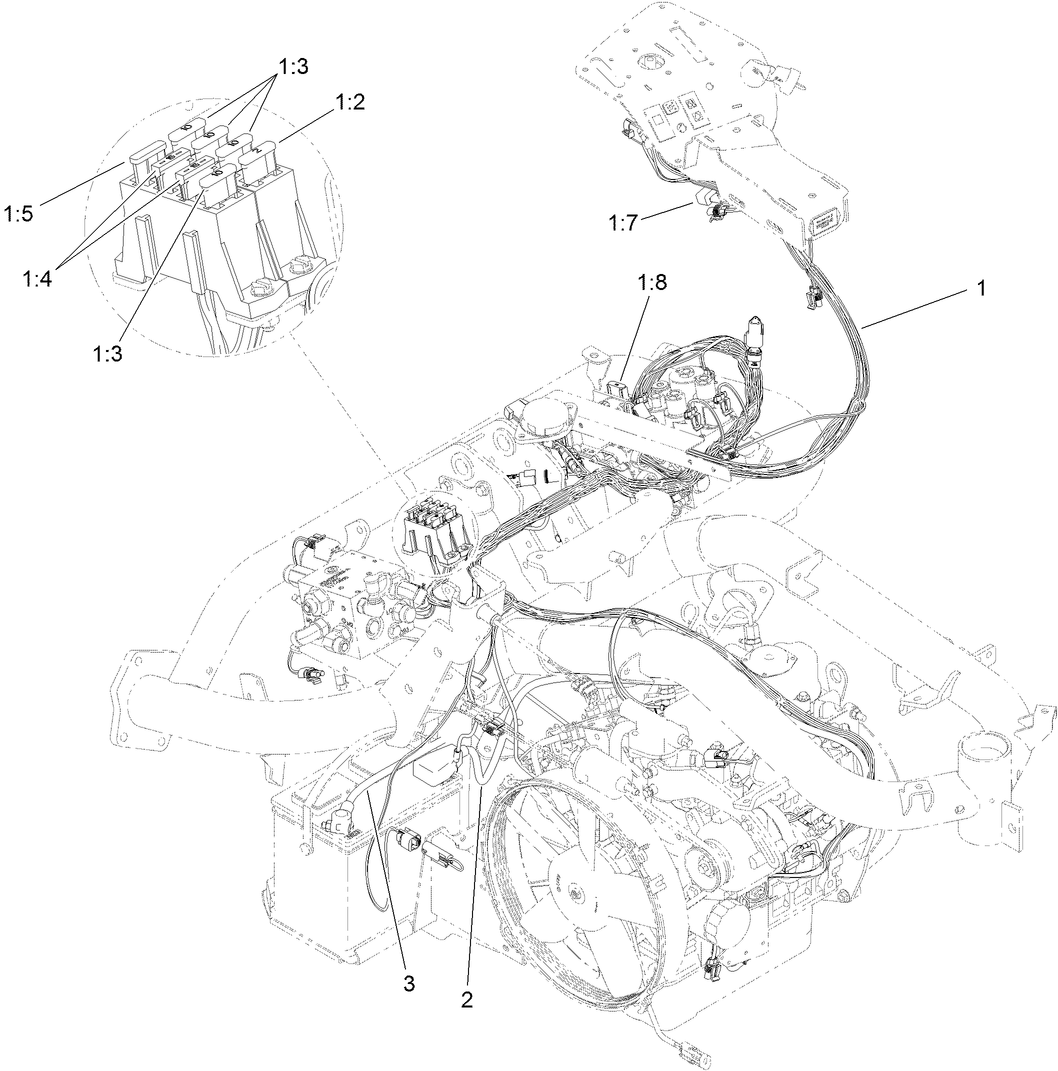 1:3
1:2
1:5
1:4
1:3
1:7
1:8
1
3
2