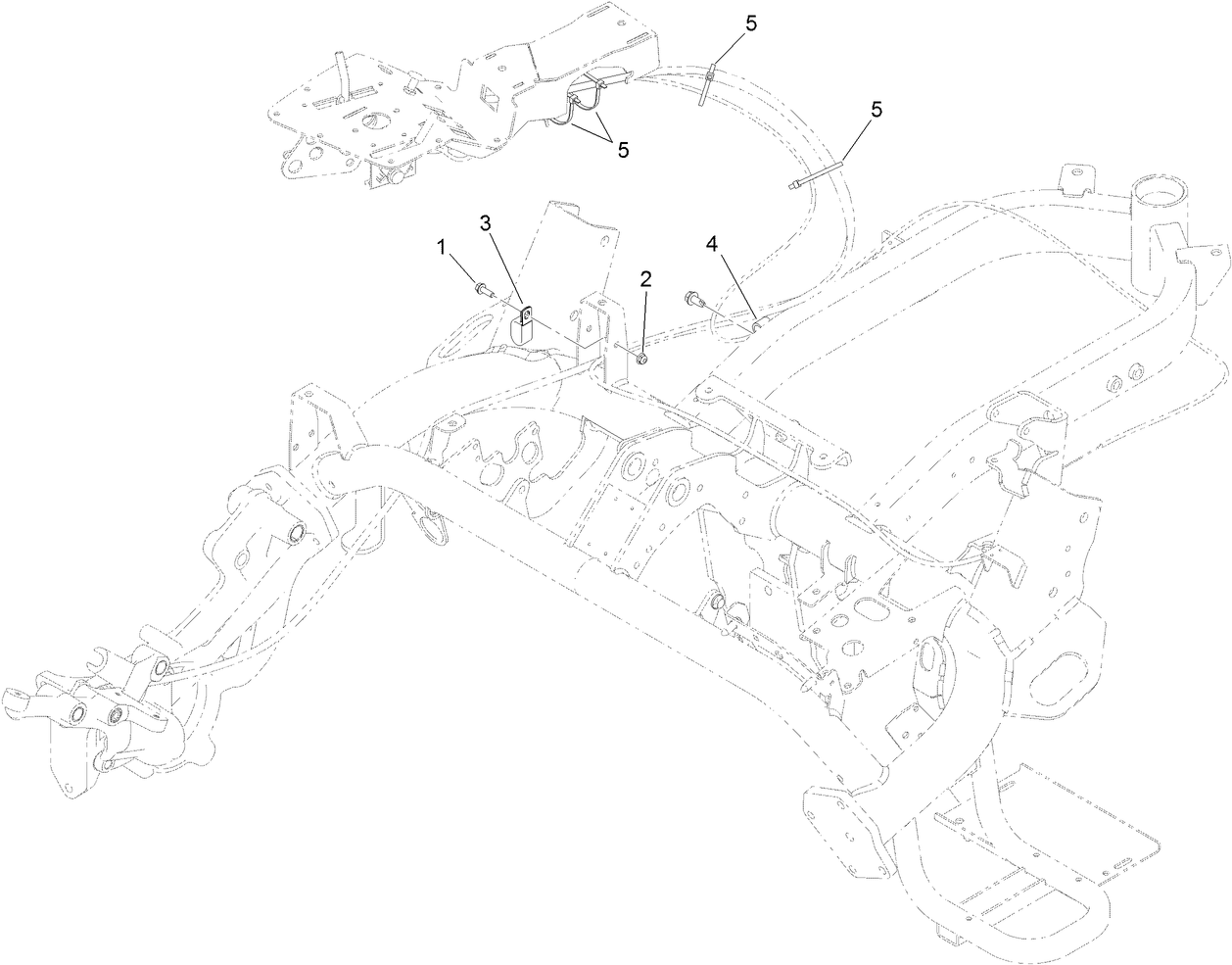 5
5
5
1
3
2
4