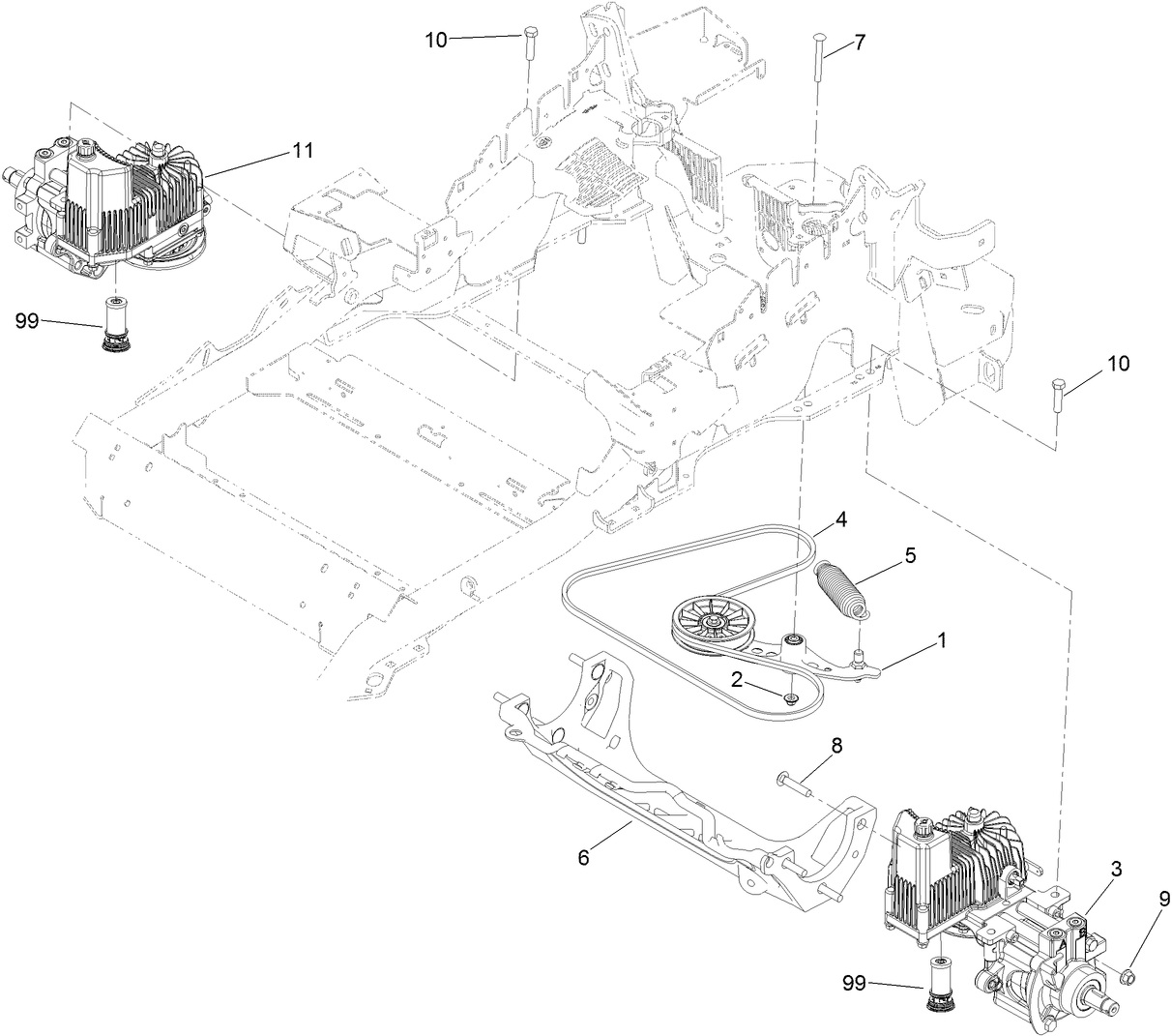 10
7
11
99
10
4
5
1
2
8
6
3
9
99