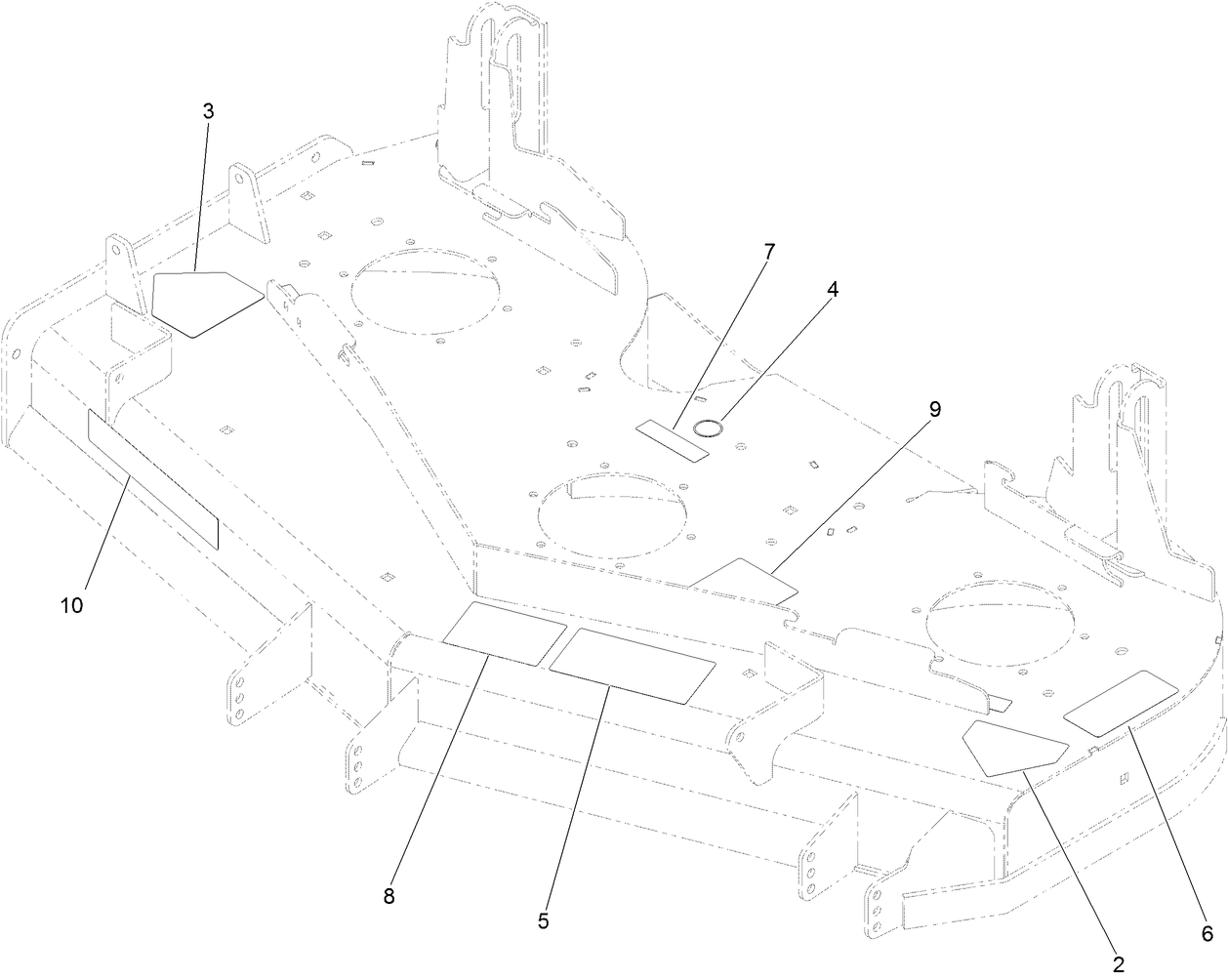 3
7
4
9
10
8
5
2
6