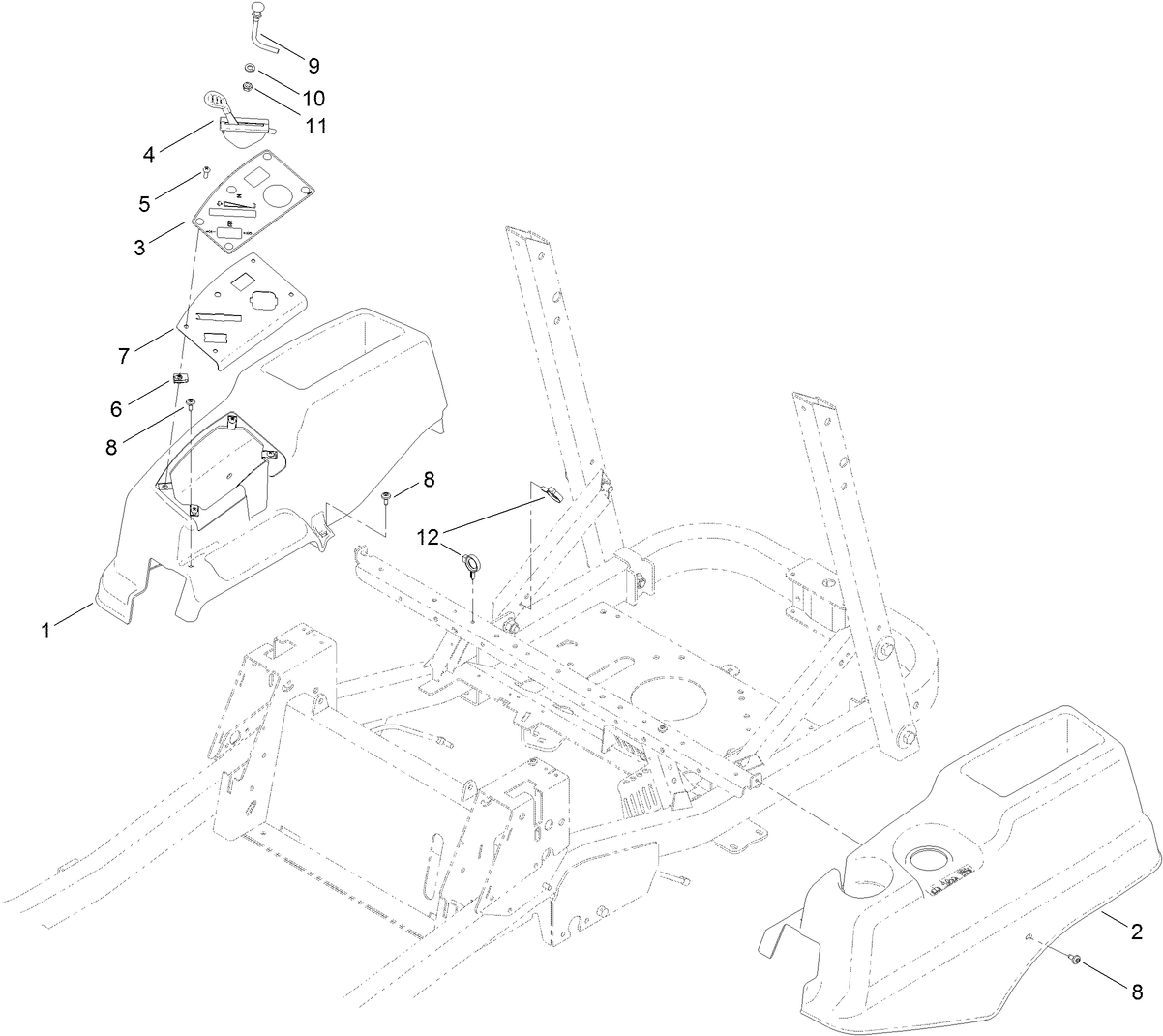 9
10
11
4
5
3
7
6
8
8
12
1
2
8