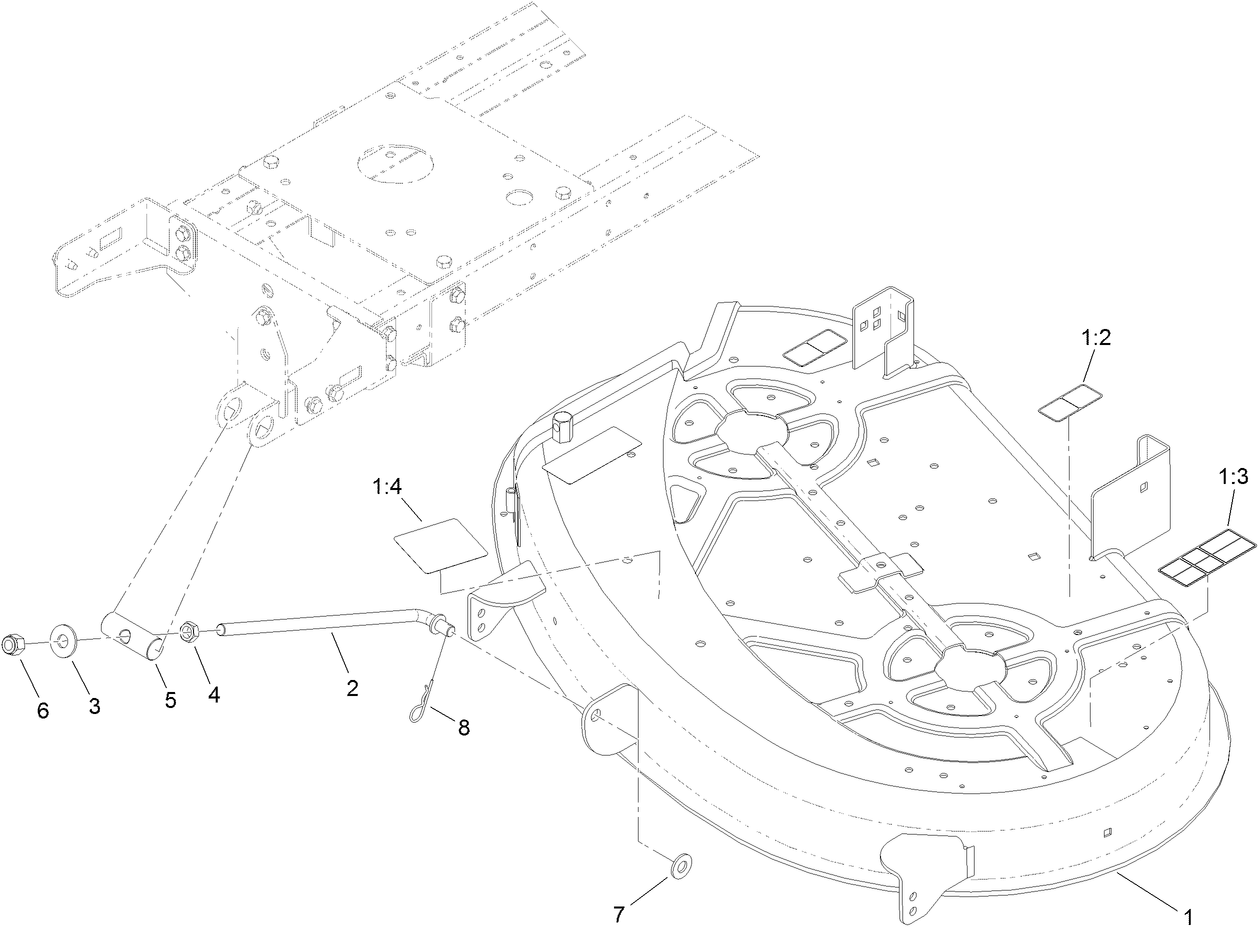 1:2

1:3

1:4

6

3

5

4

2

8

7

1