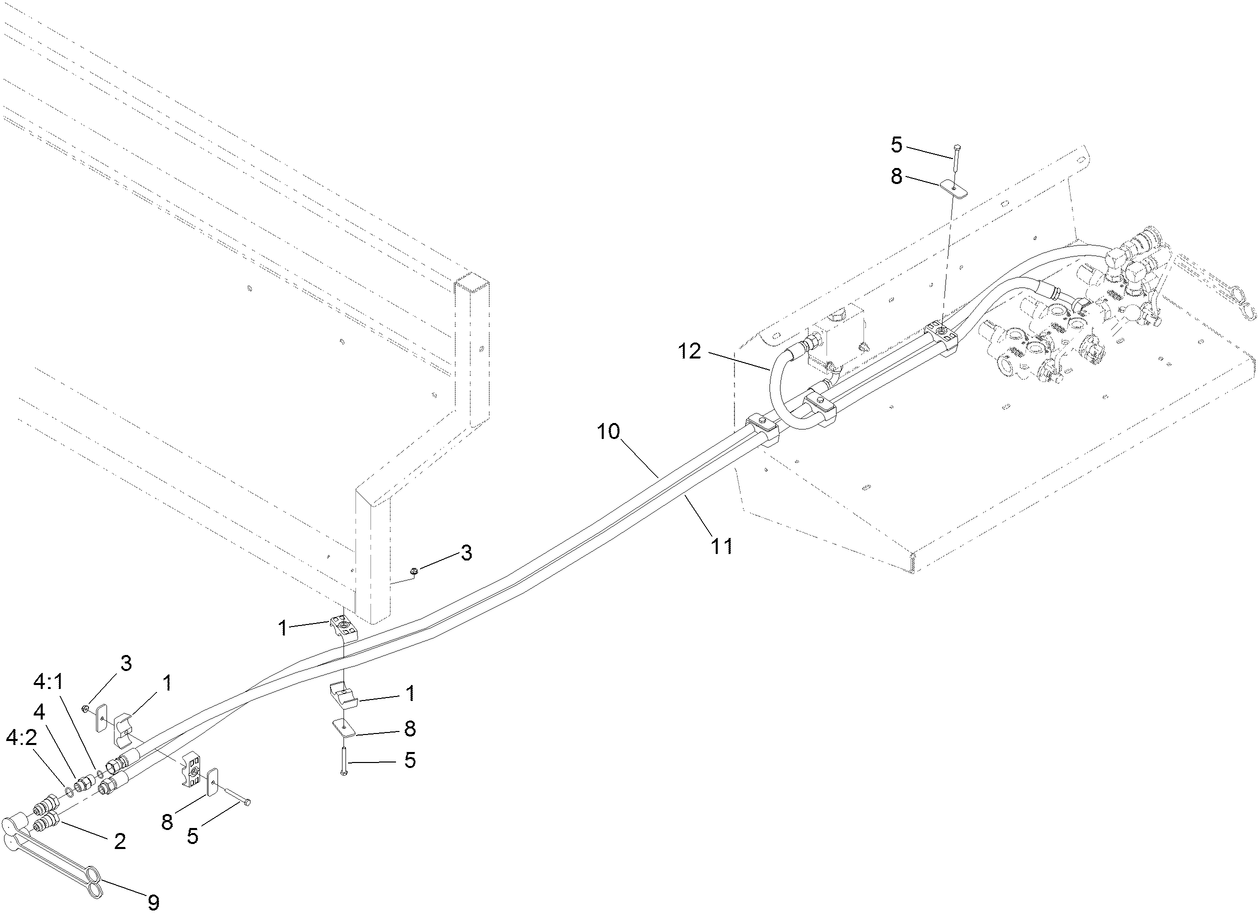 5
8
12
10
11
3
1
3
1
4:1
4
4:2
1
8
5
8
5
2
9