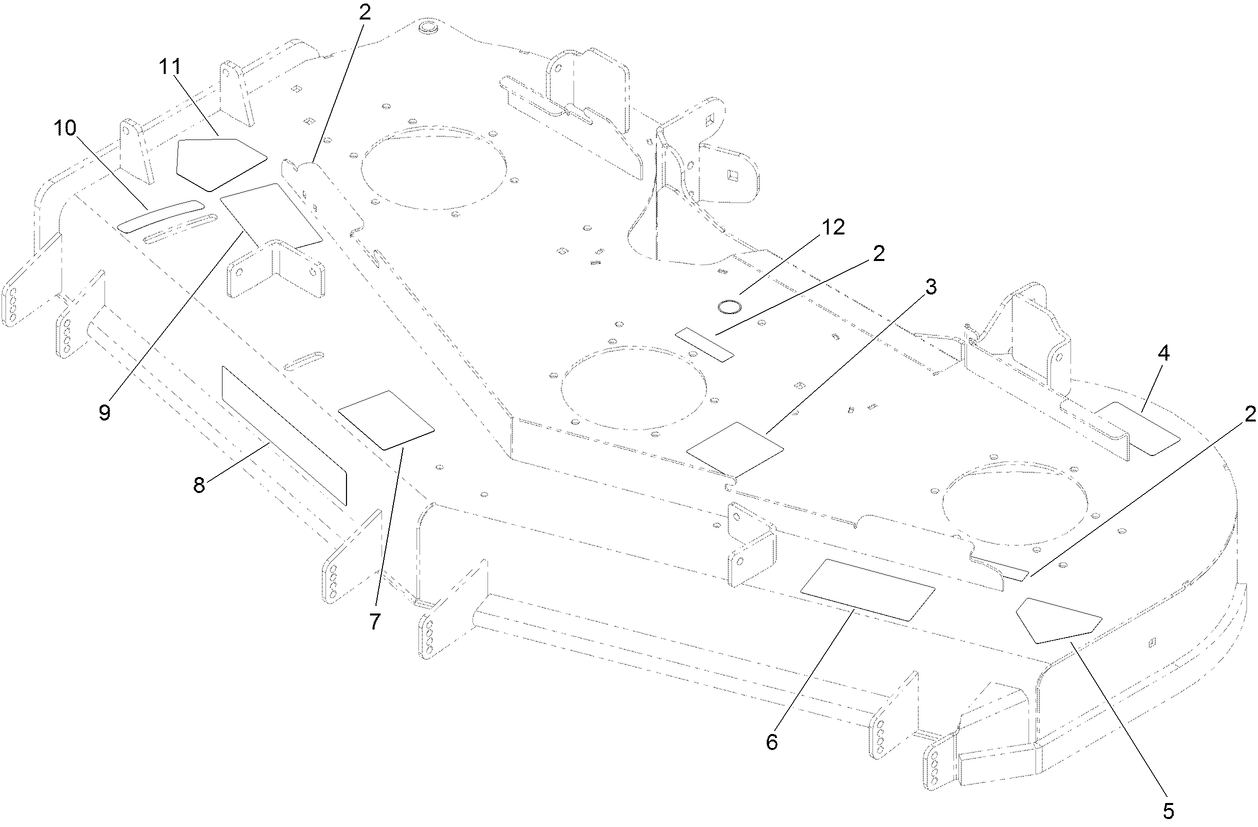 2
11
10
12
2
3
4
2
9
8
7
6
5