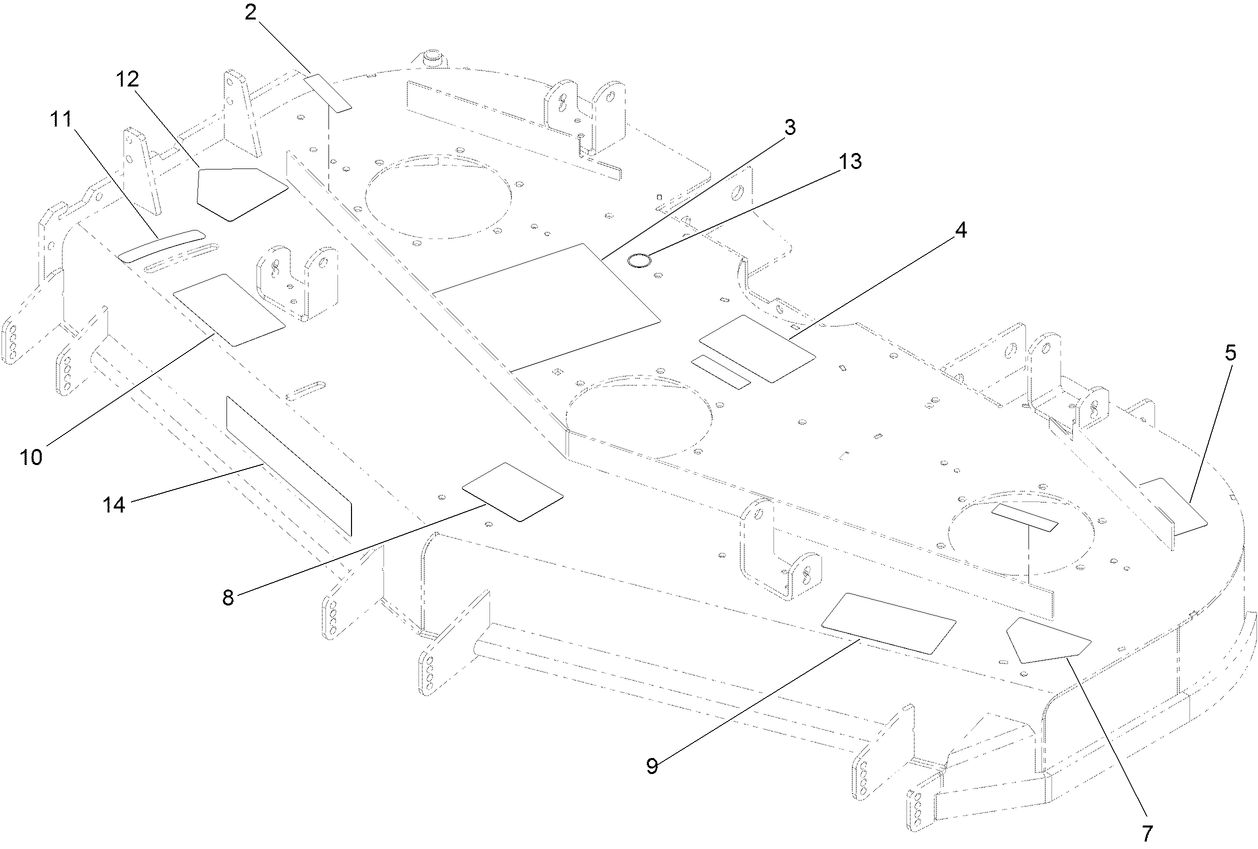 2
12
11
3
13
4
5
10
14
8
9
7