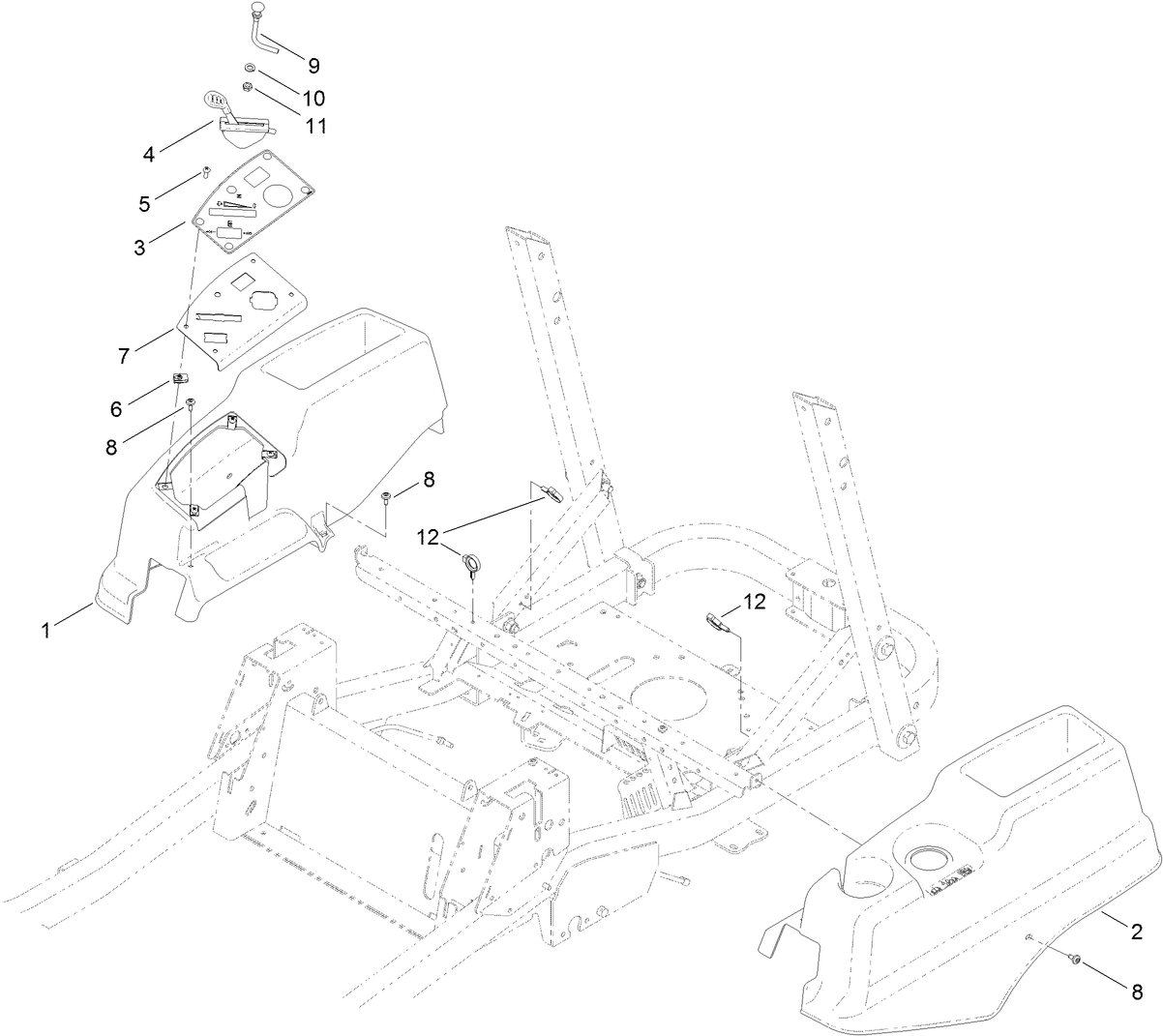 9
10
11
4
5
3
7
6
8
8
12
12
1
2
8