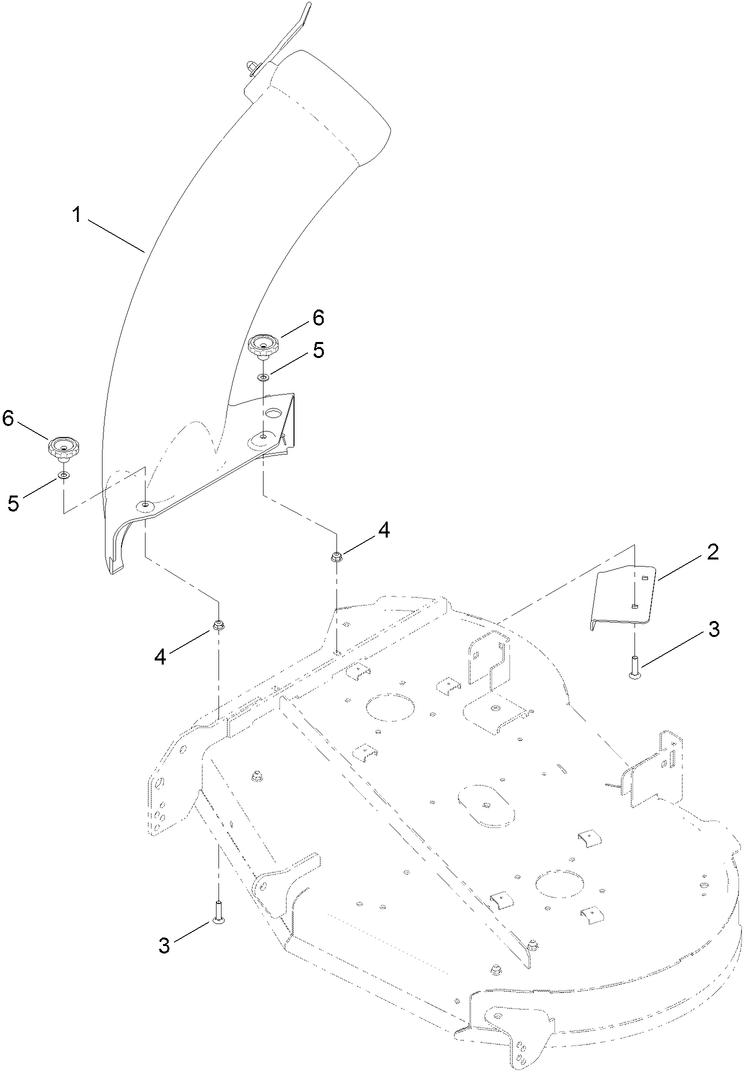 1
6
5
6
5
4
2
3
4
3