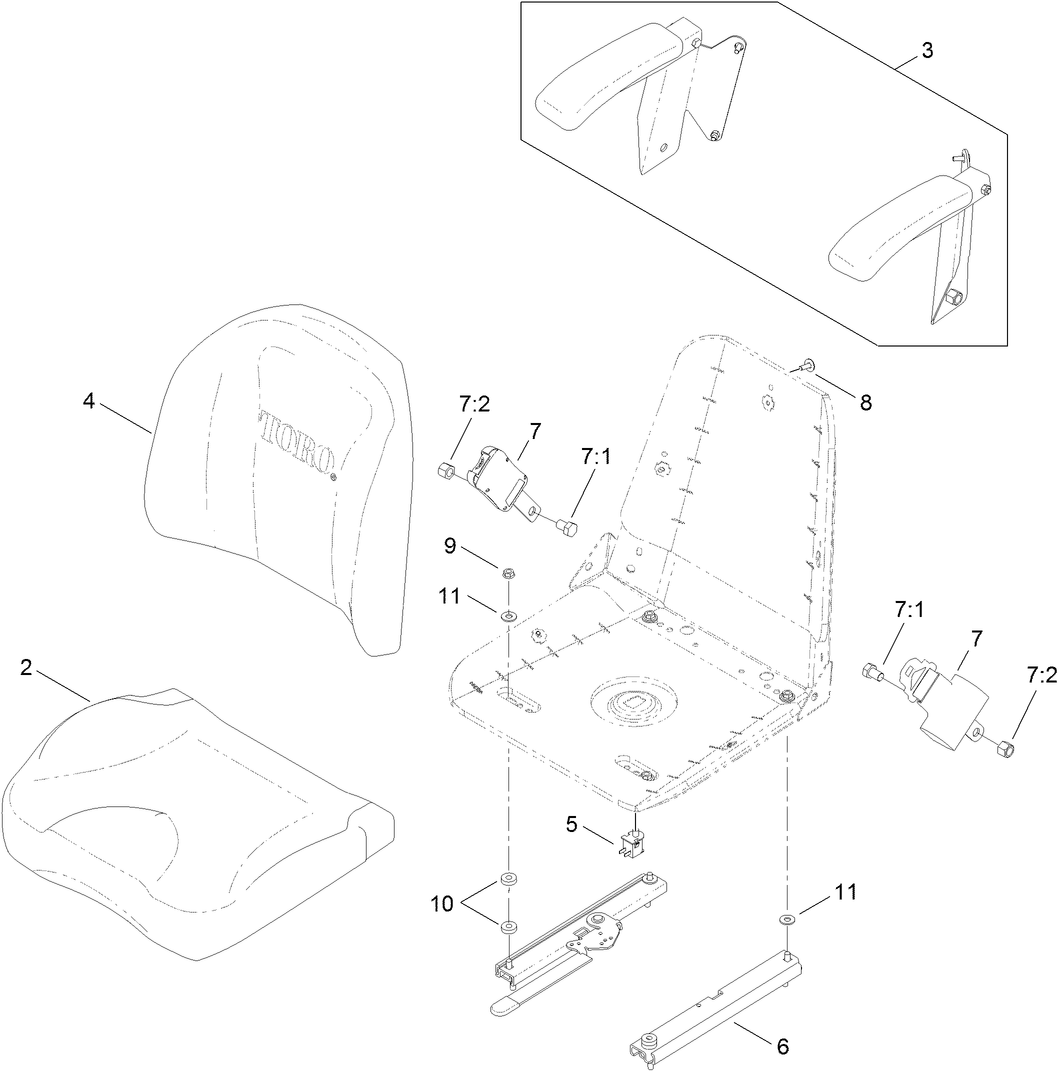 3

4

TORO

7:2

7

7:1

8

9

11

2

7:1

7

7:2

5

10

11

6