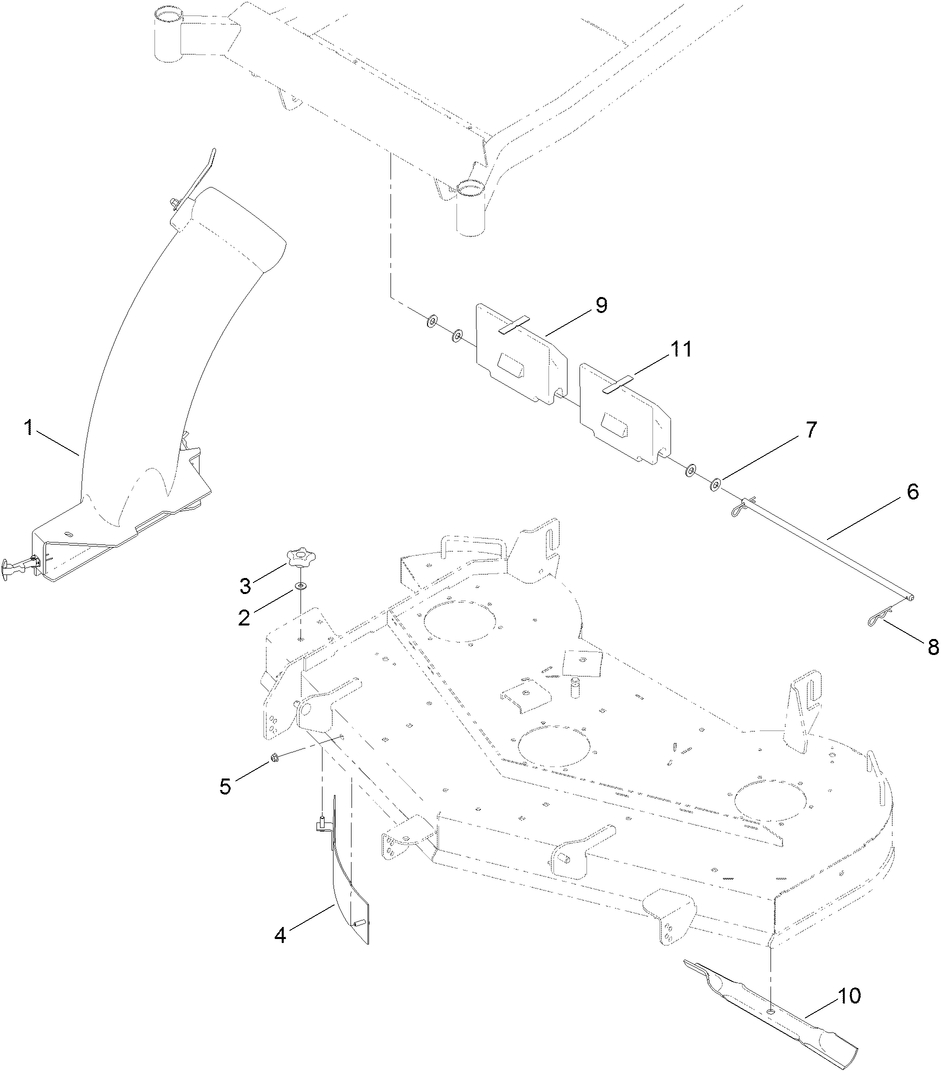 9
11
1
7
6
3
2
8
5
4
10