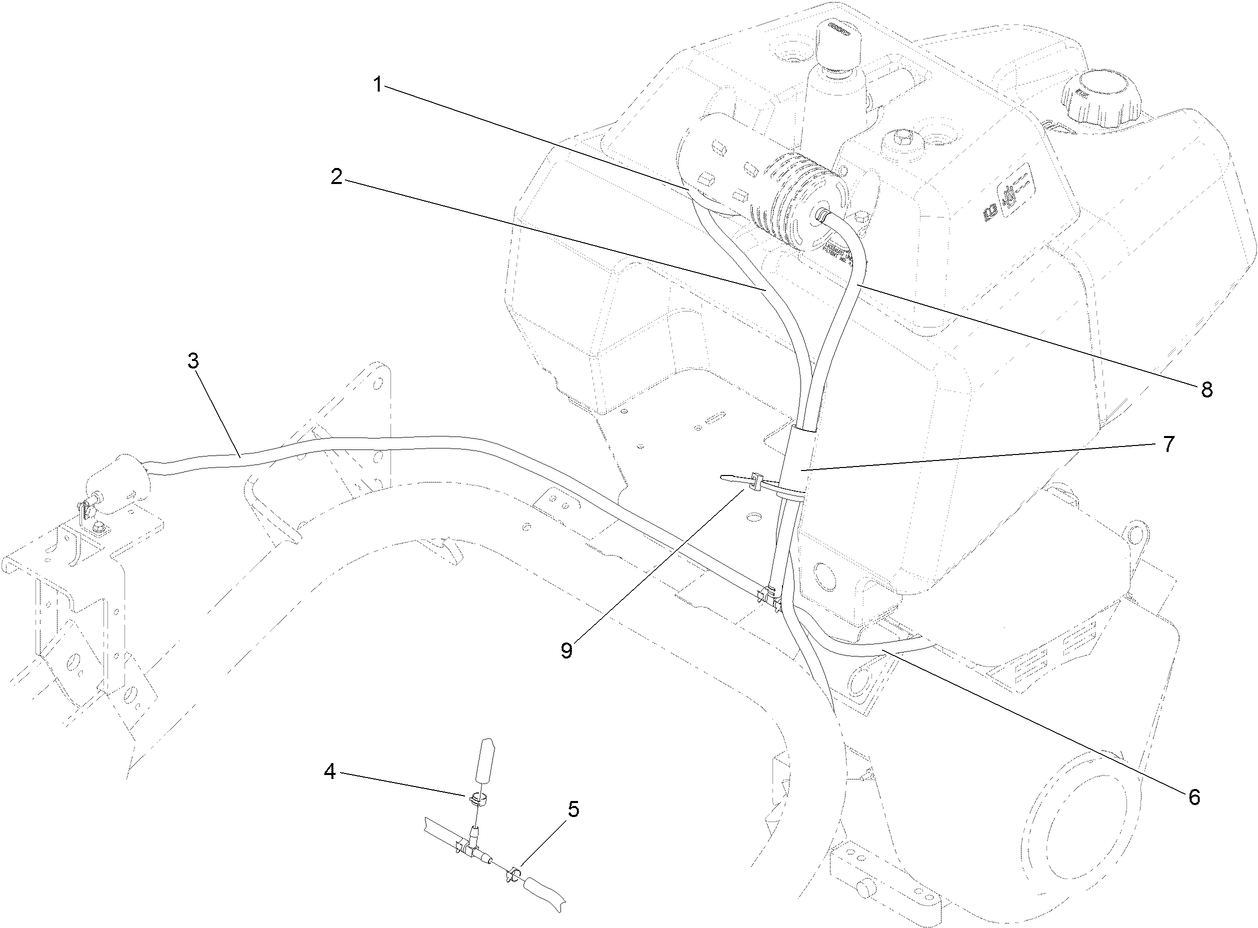 1
2
3
8
7
9
6
4
5