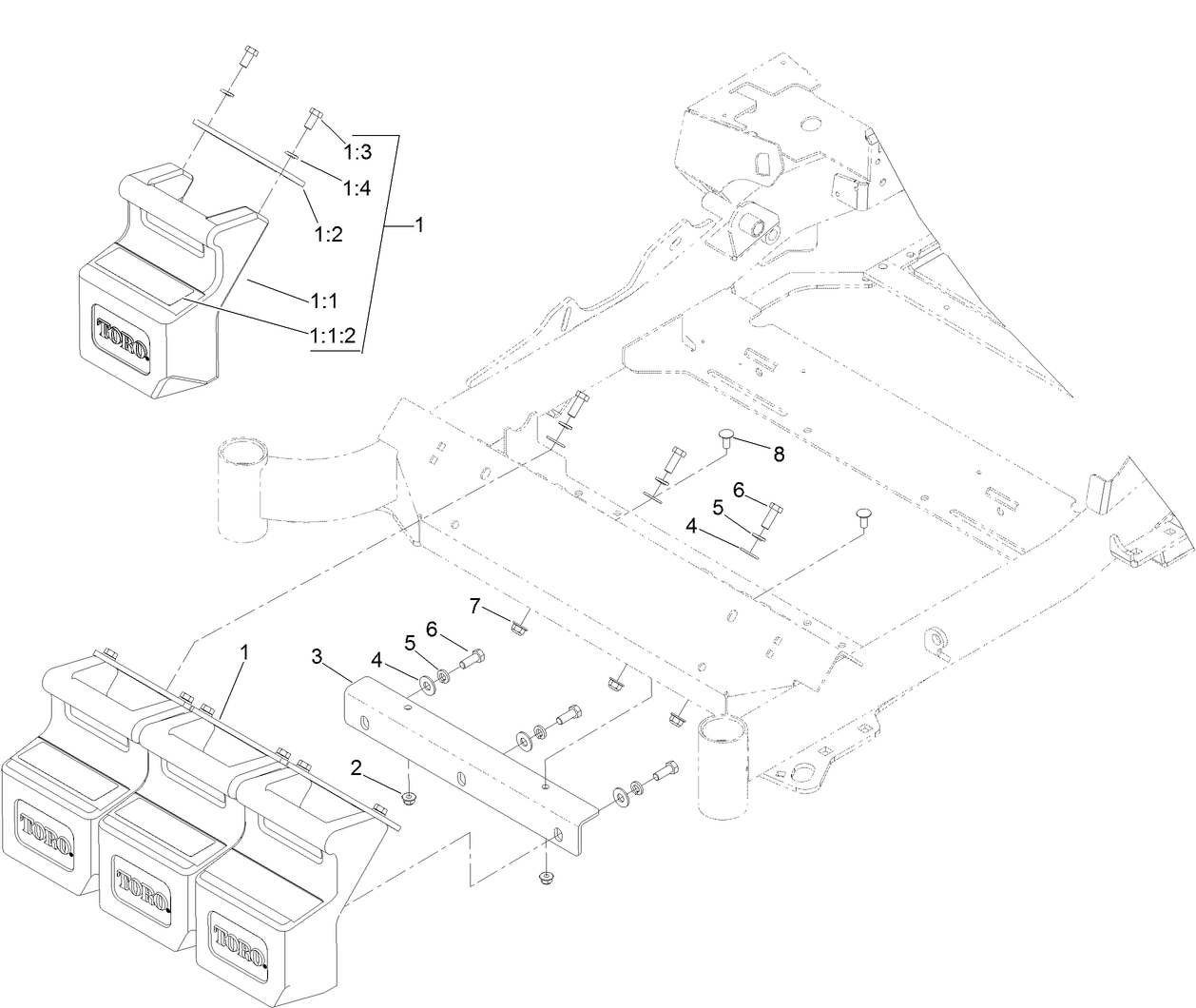 1:3
1:4
1:2
1
1:1
1:1:2
TORO
8
6
5
4
7
6
5
4
3
1
2
TORO
TORO
TORO