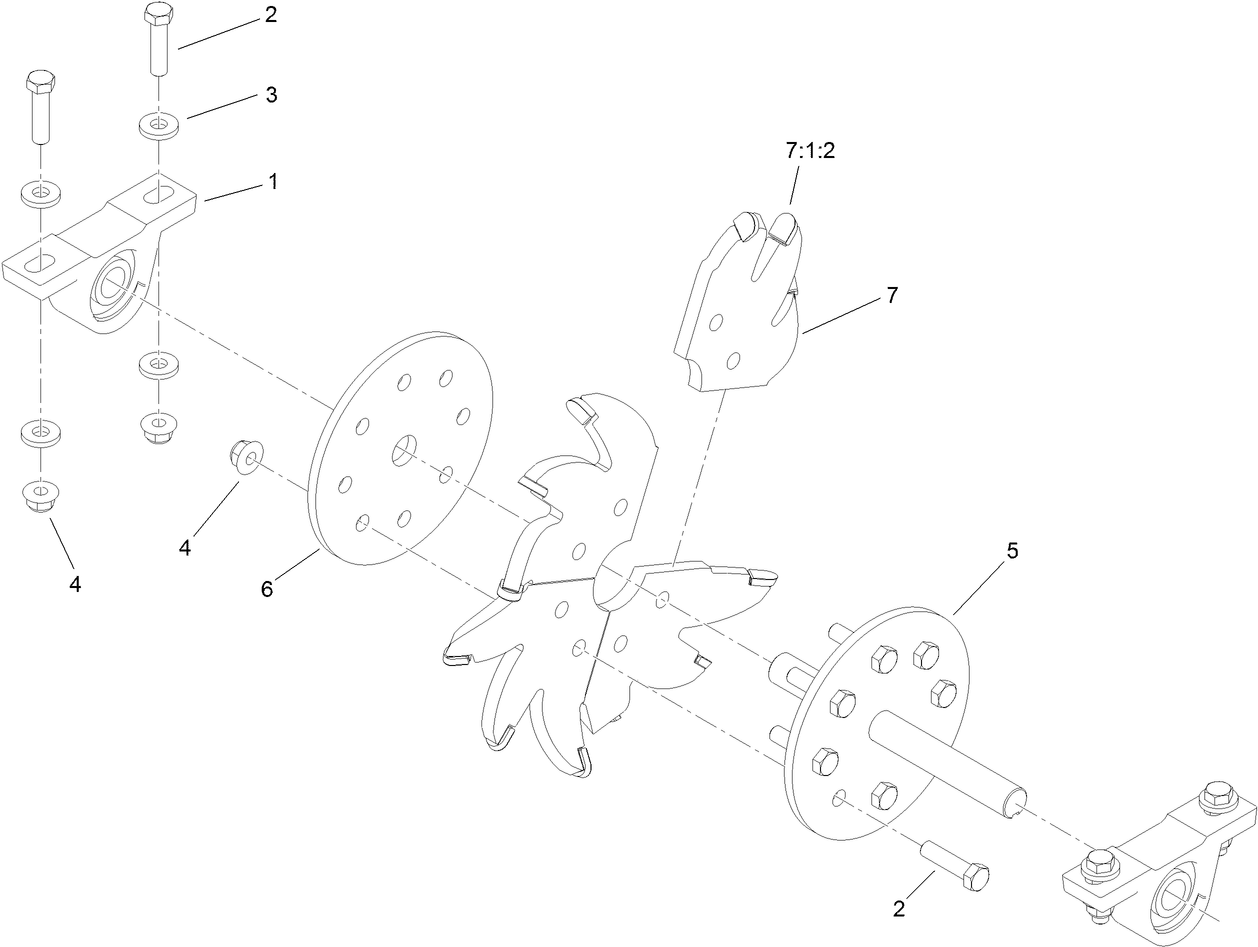 2
3
1
7:1:2
7
4
4
6
5
2