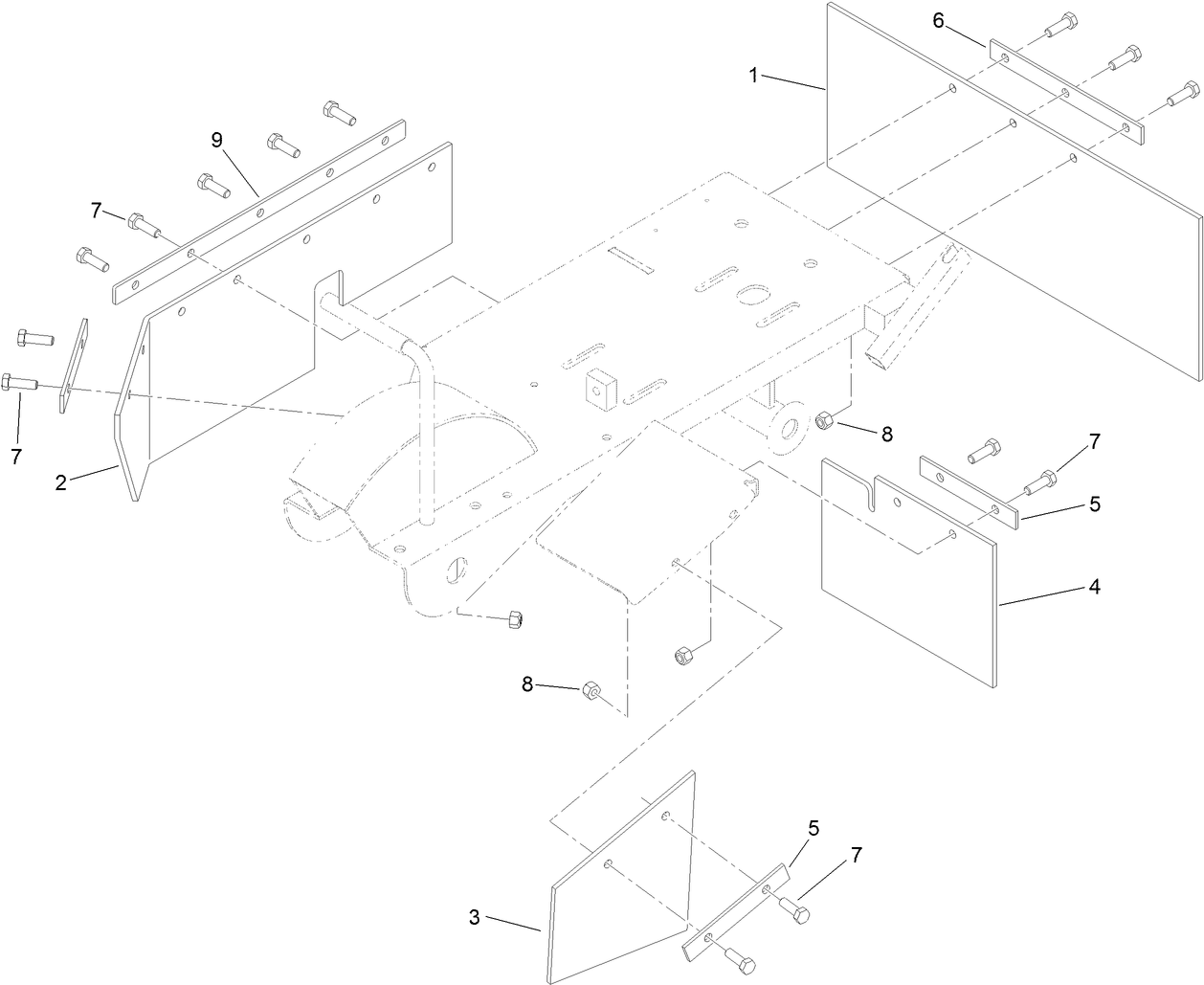 6
1
9
7
7
2
8
7
5
4
8
5
7
3