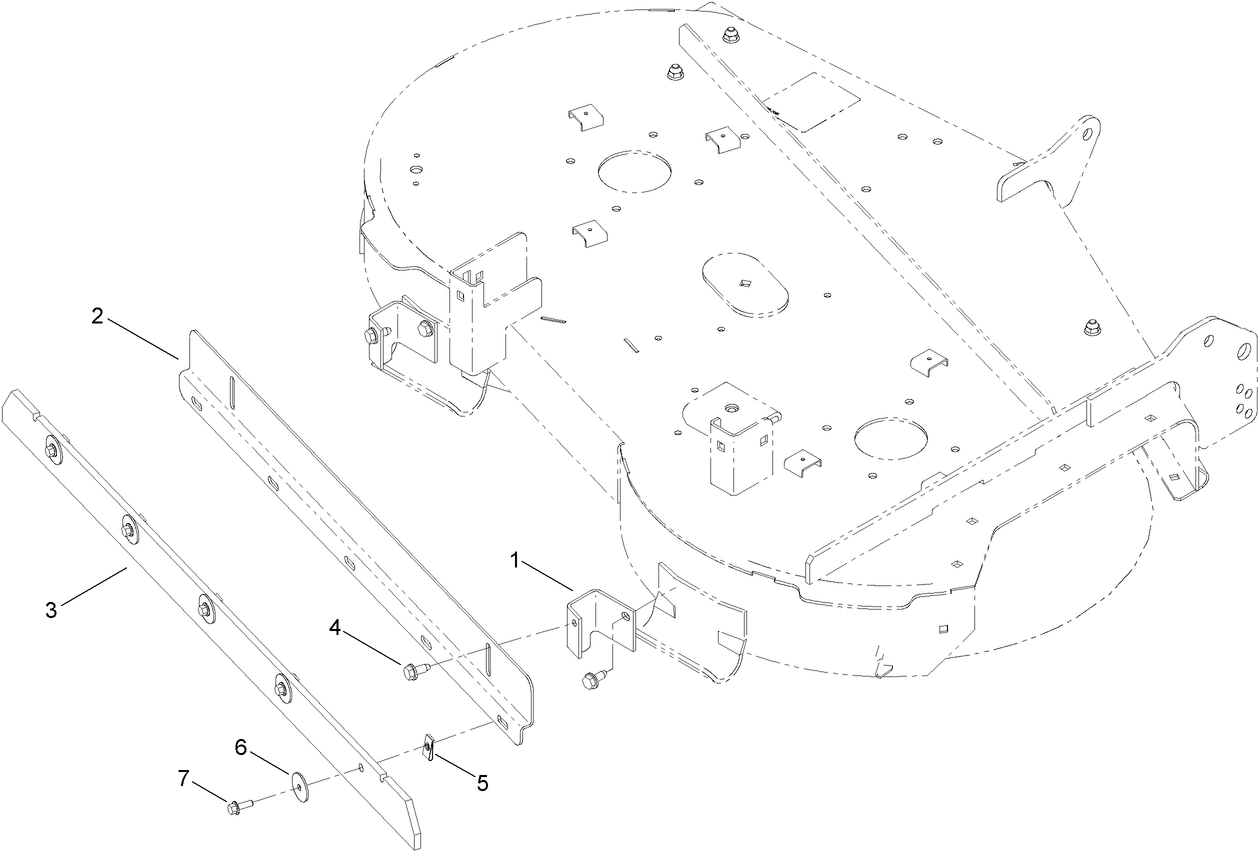 2
3
1
4
6
7
5