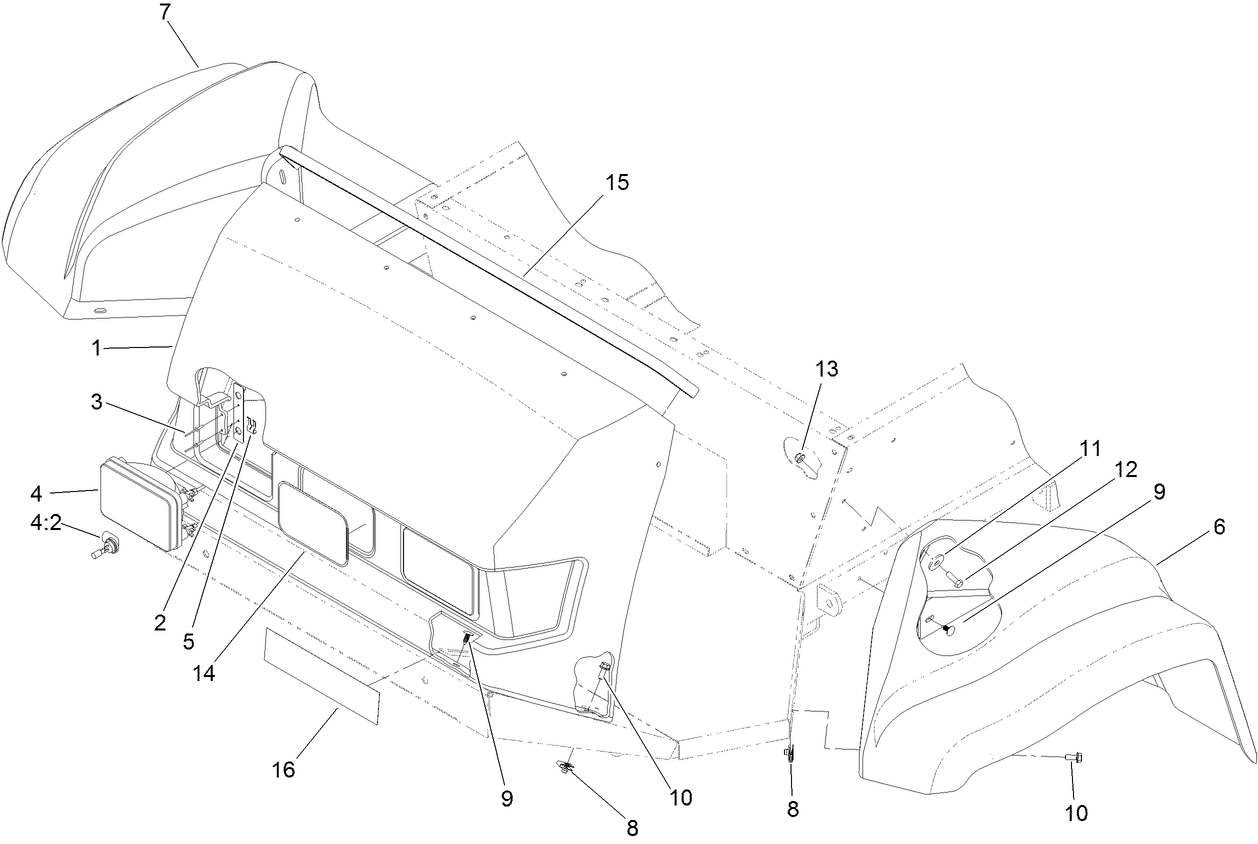 7
15
1
13
3
11
12
9
6
4
4:2
2
5
14
16
9
10
8
8
10