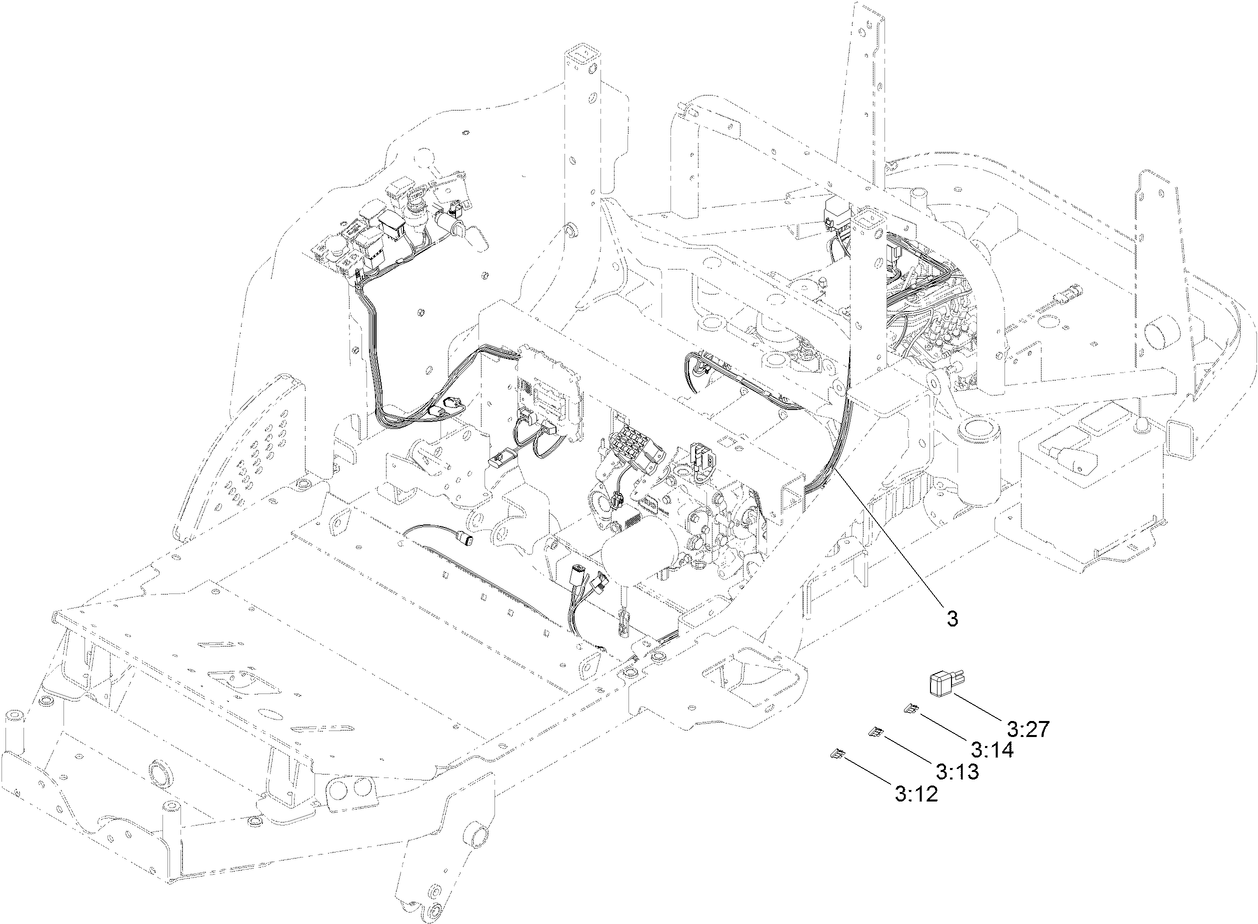 3

3:27

3:14

3:13

3:12