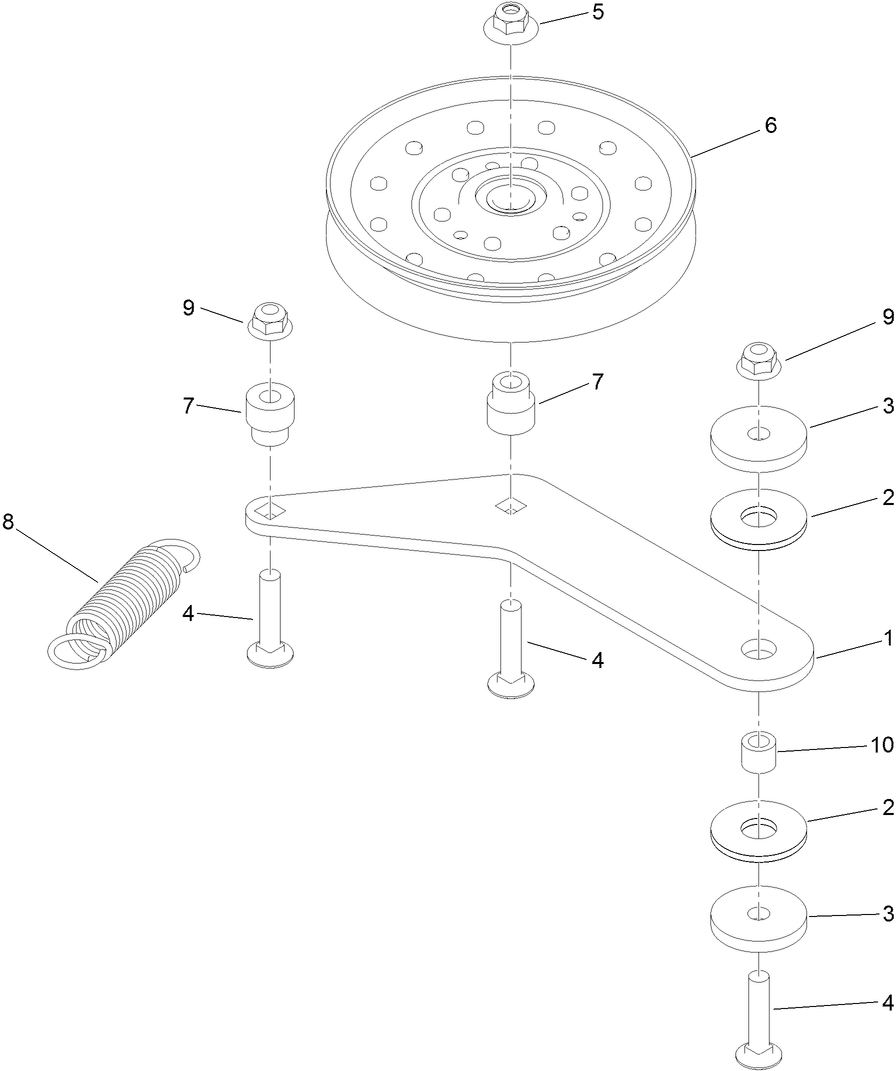 5
6
9
9
7
7
3
2
8
4
4
1
10
2
3
4