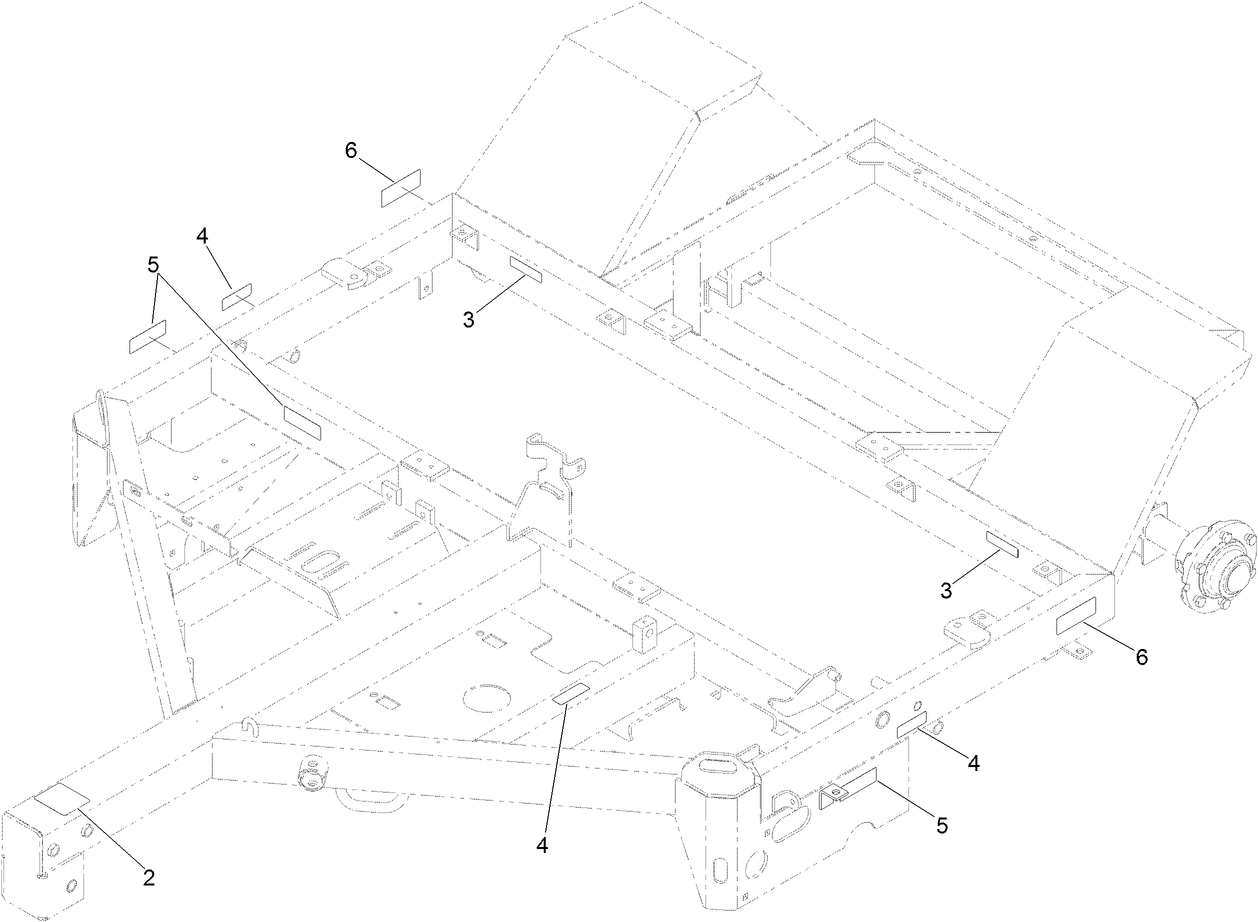 6
4
5
3
3
6
4
5
4
2