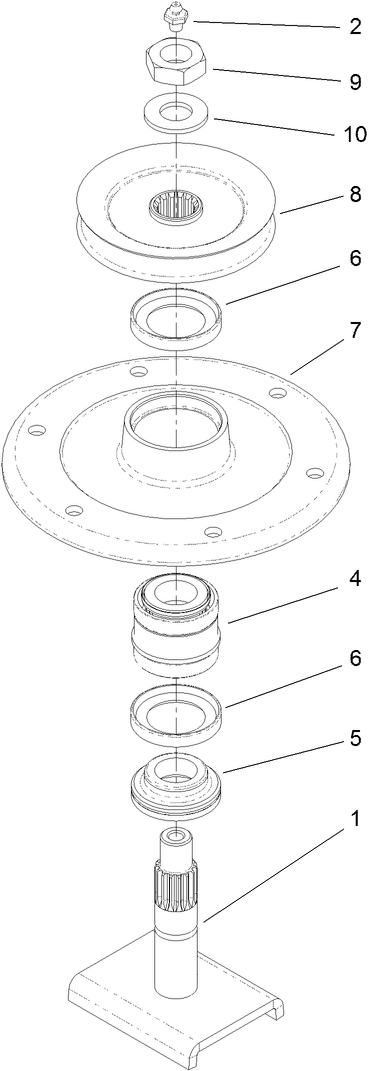 2
9
10
8
6
7
4
6
5
1