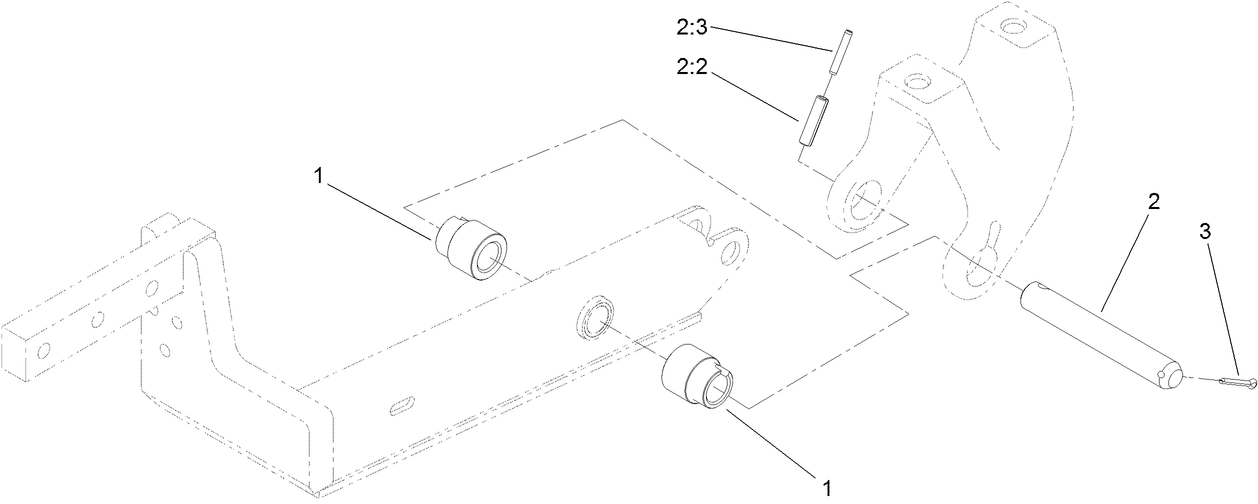 2:3
2:2
1
2
3
1