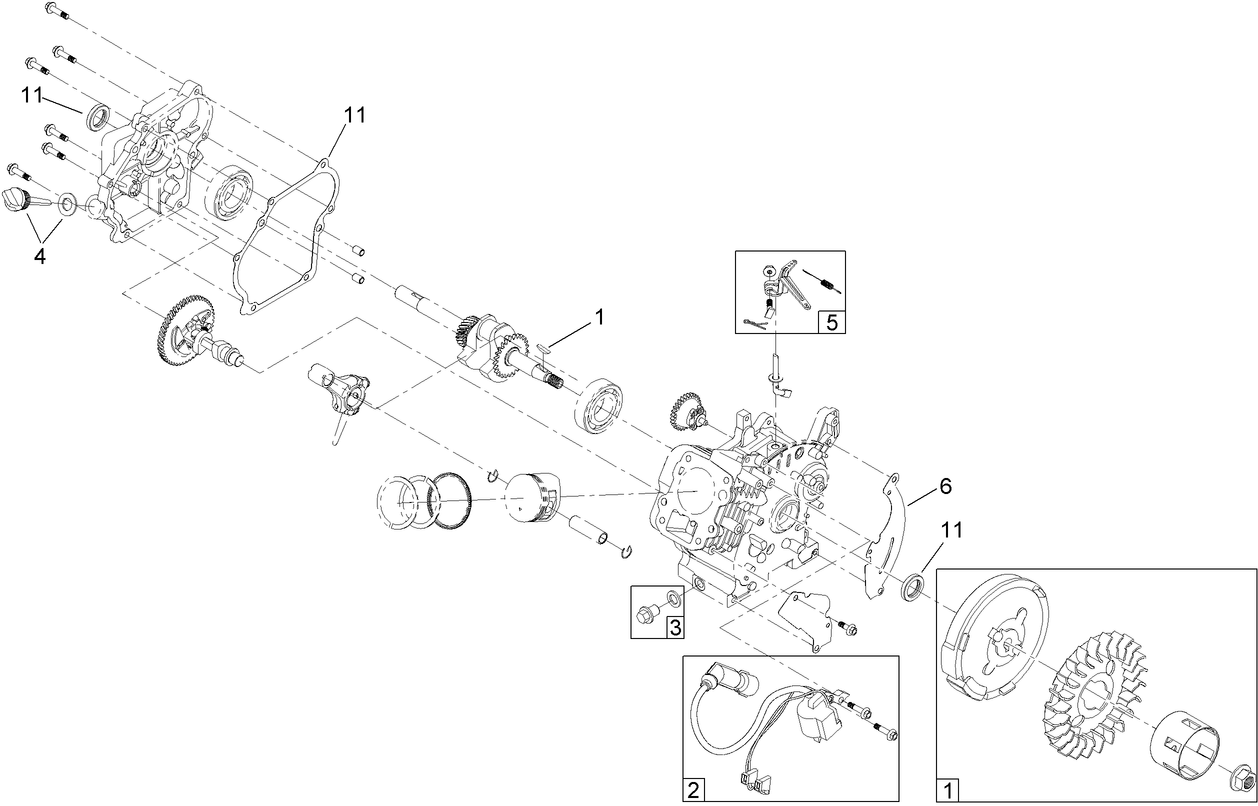 11
11
4
1
5
6
11
3
2
1