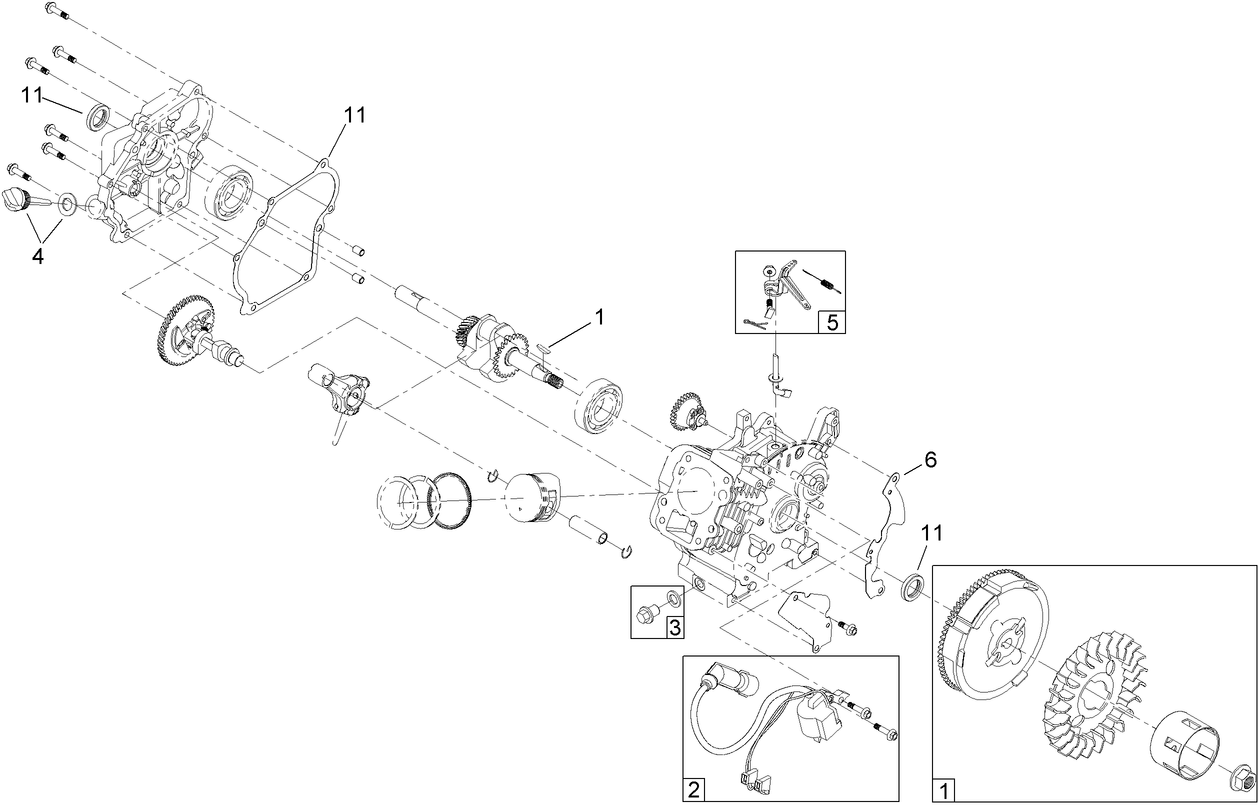 11
11
4
1
5
6
11
3
2
1