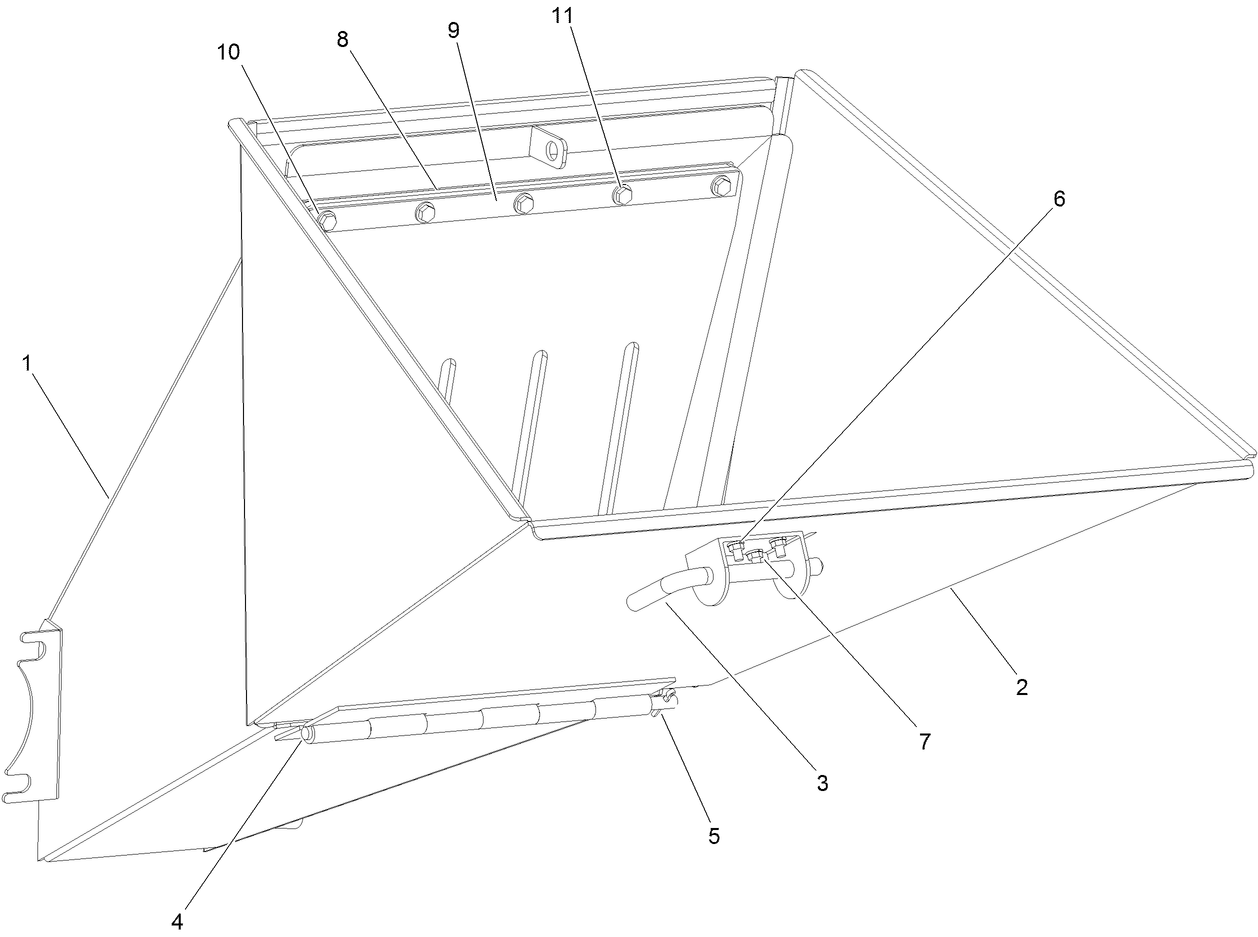 10
8
9
11
6
1
2
7
3
5
4