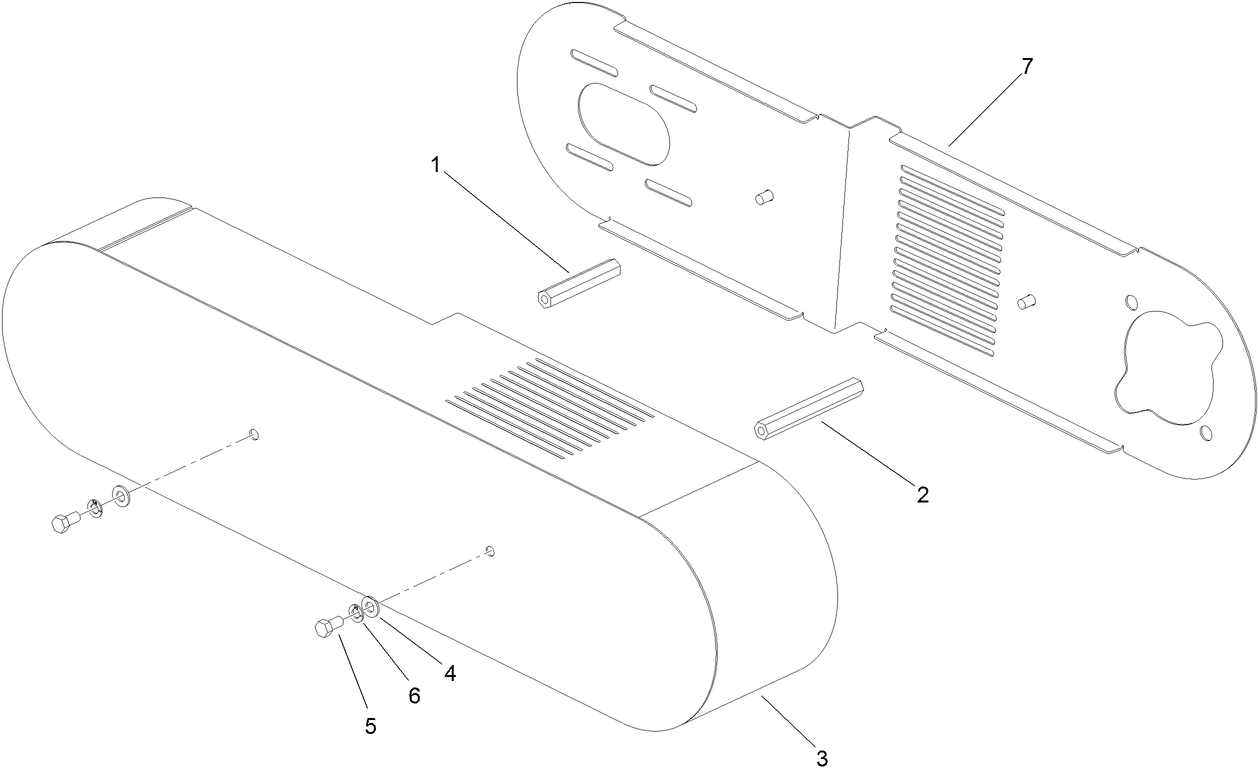 7
1
2
4
6
5
3