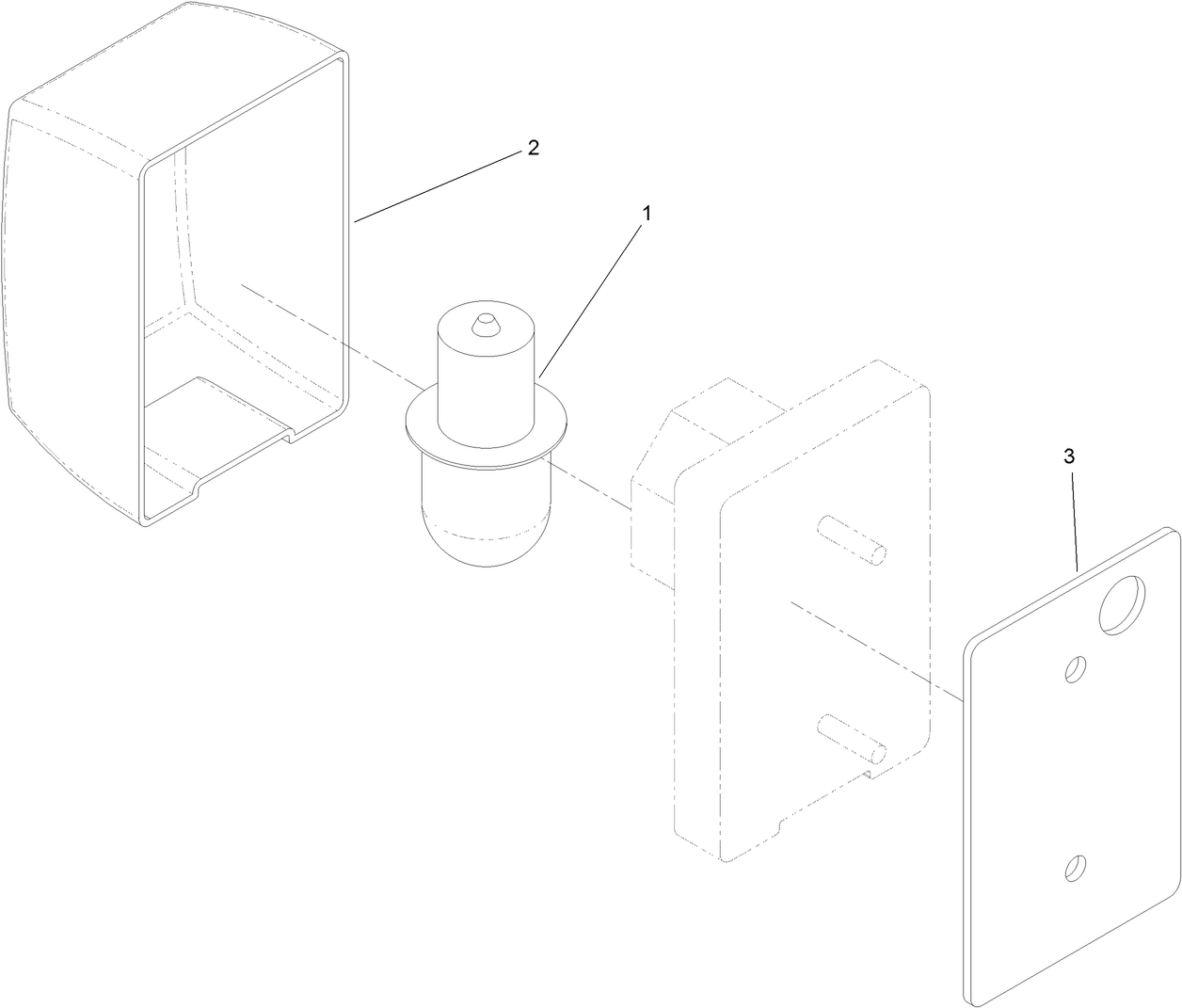 2

1

3