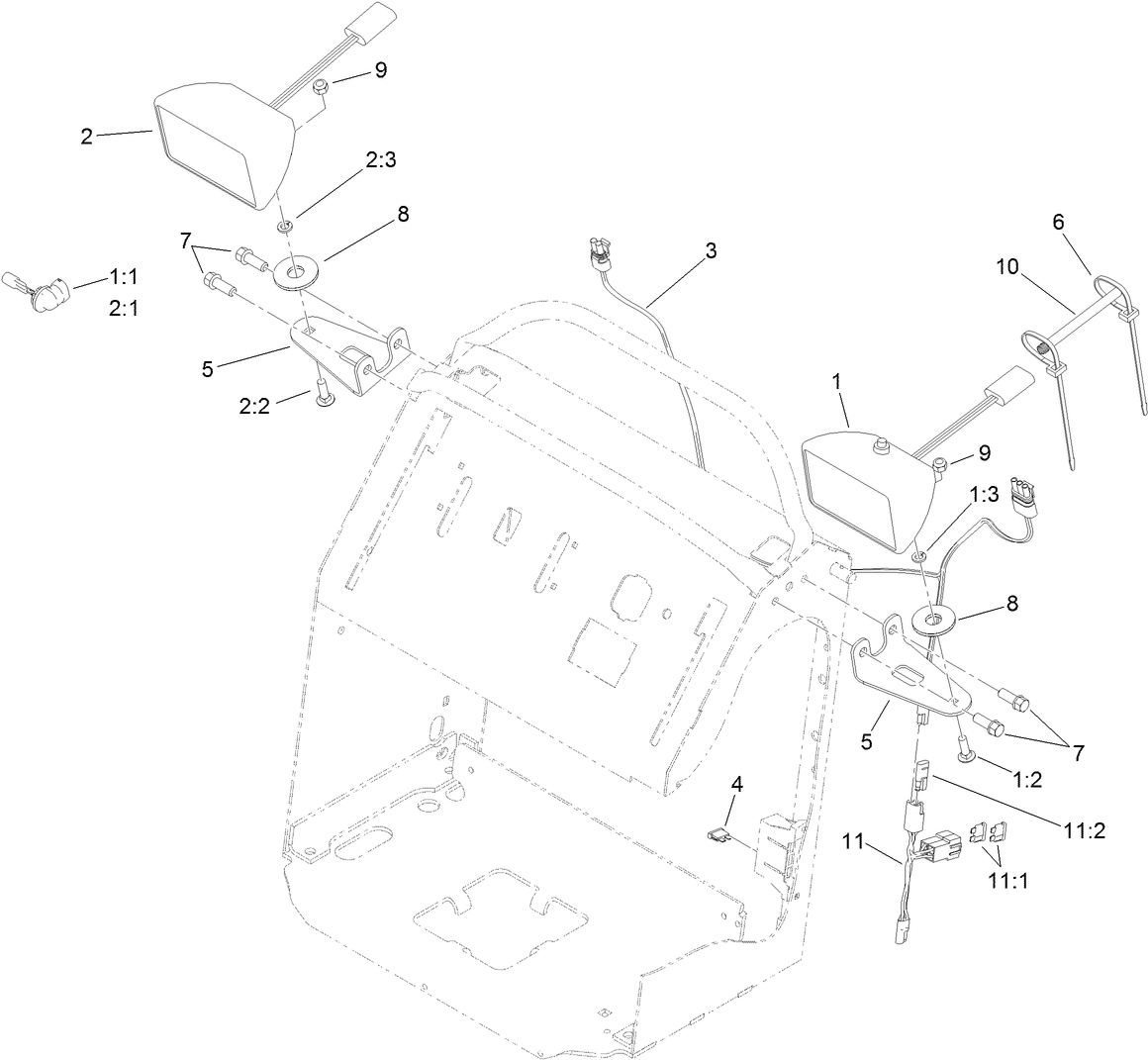 9
2
2:3
8
7
1:1
2:1
5
2:2
3
6
10
1
9
1:3
8
5
7
1:2
4
11:2
11
11:1