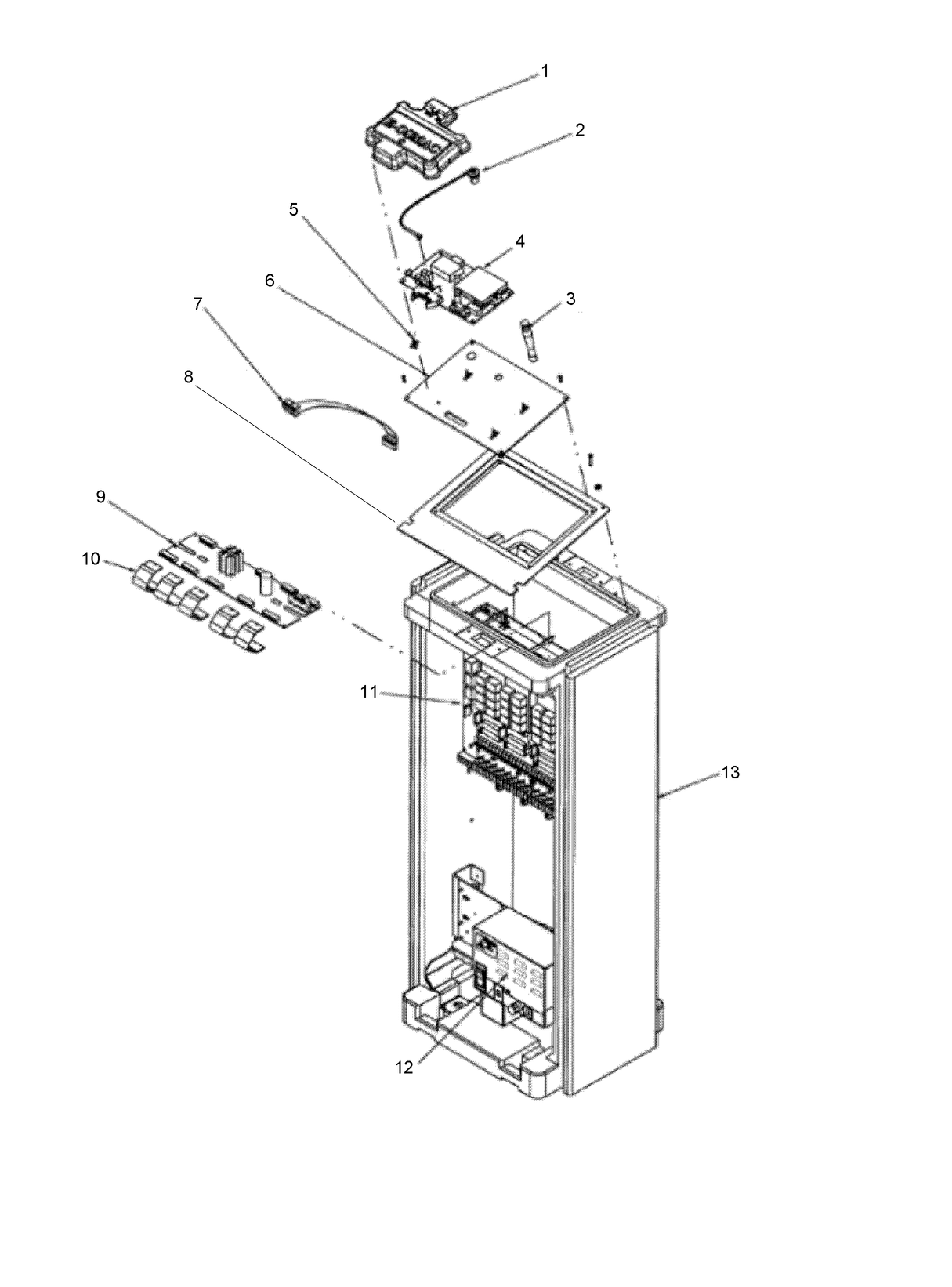 1
2
5
4
6
3
7
8
9
10
11
13
12