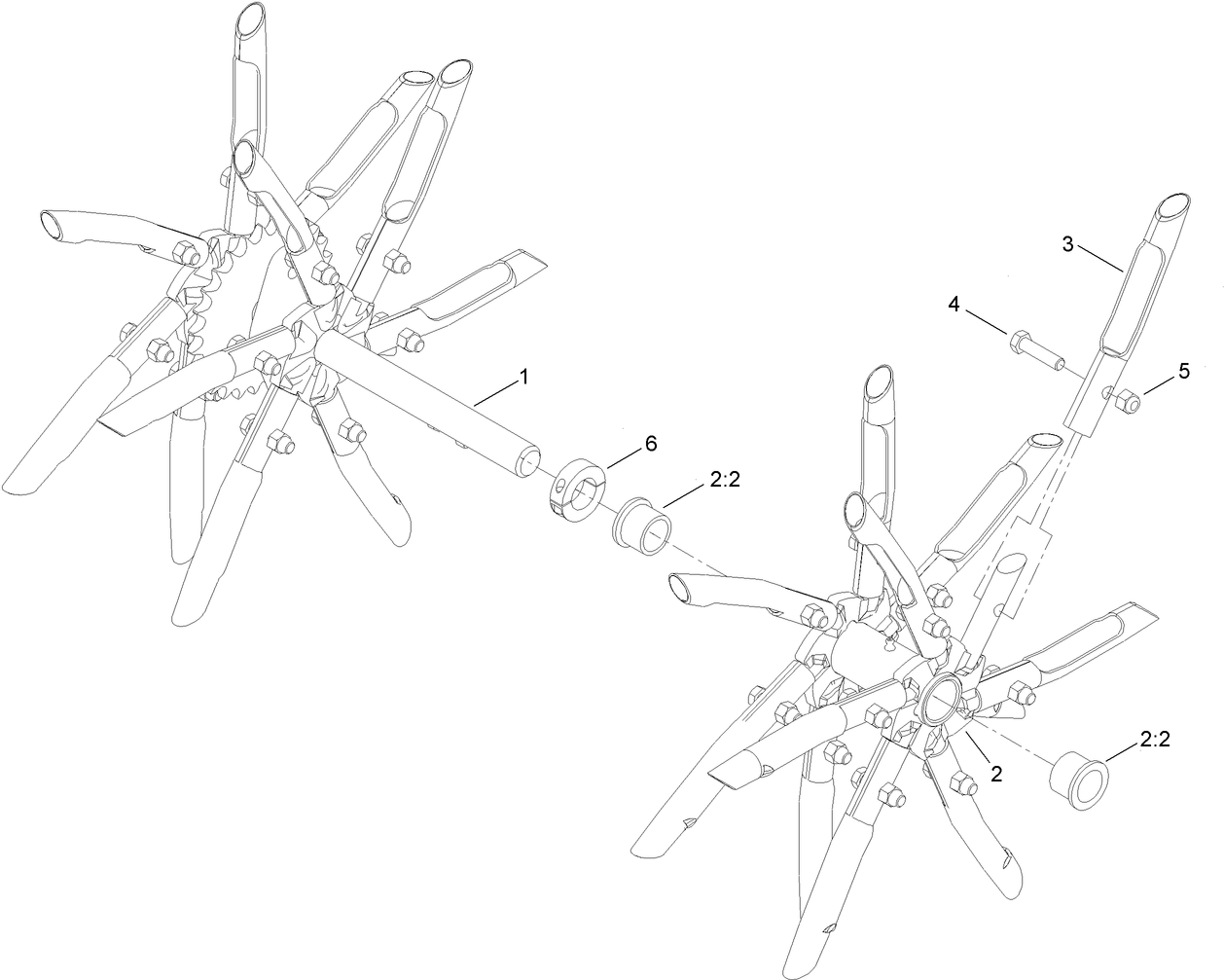 3
4
5
1
6
2:2
2
2:2