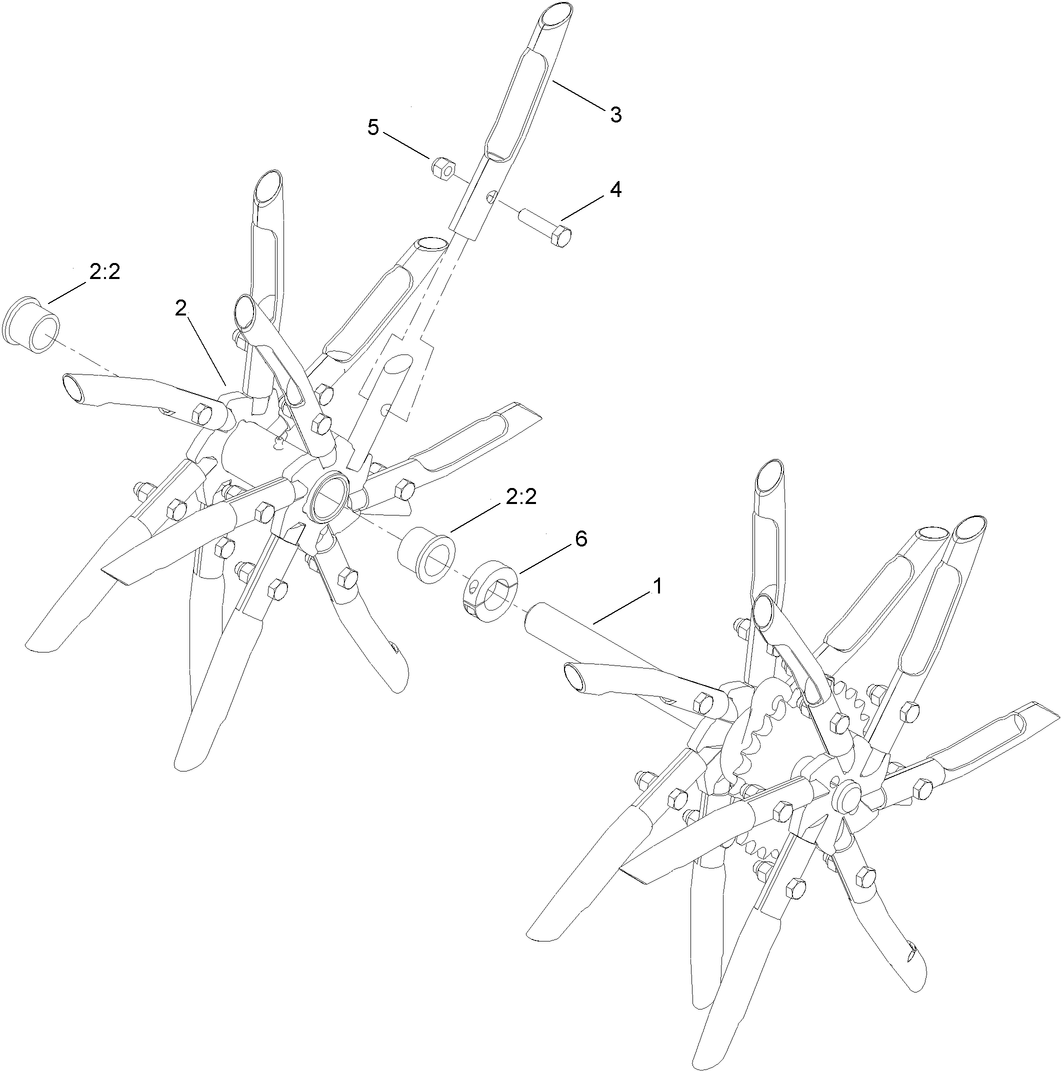 3
5
4
2:2
2
2:2
6
1