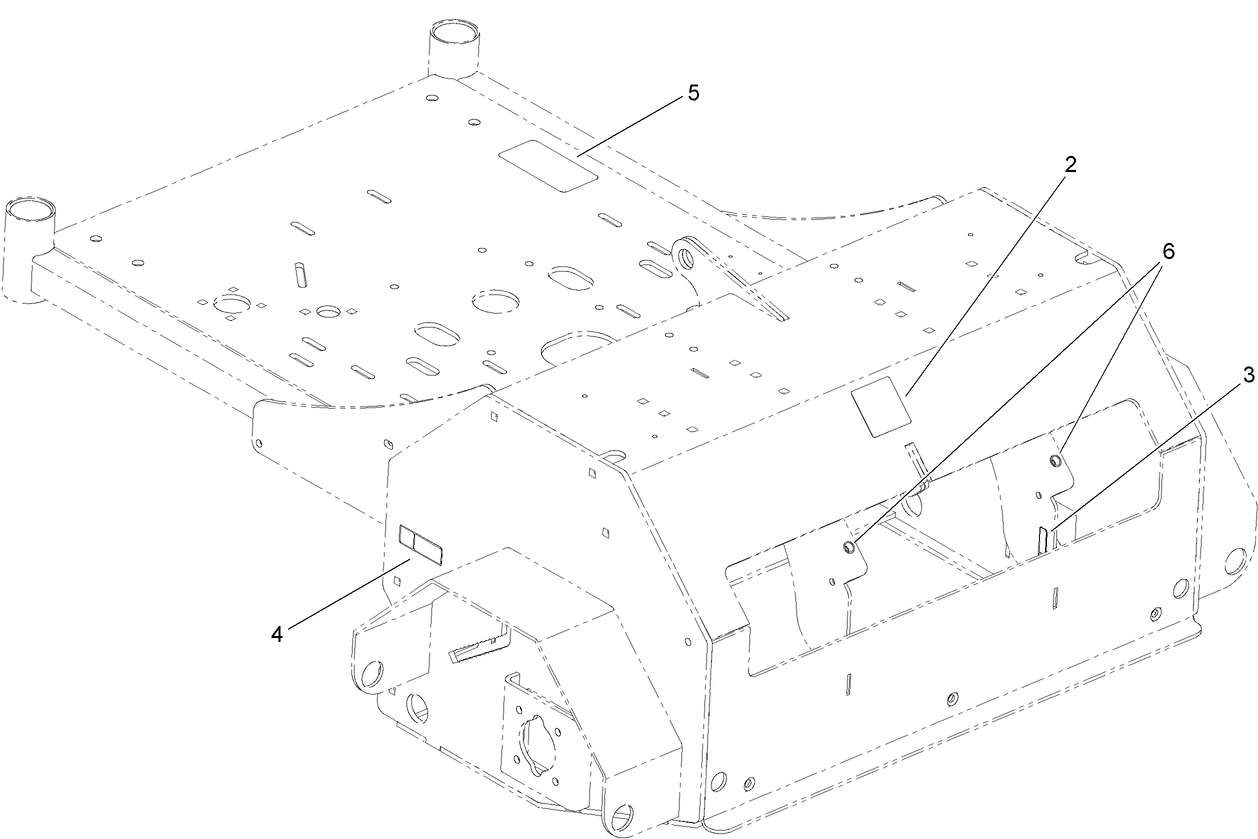 5
2
6
3
4