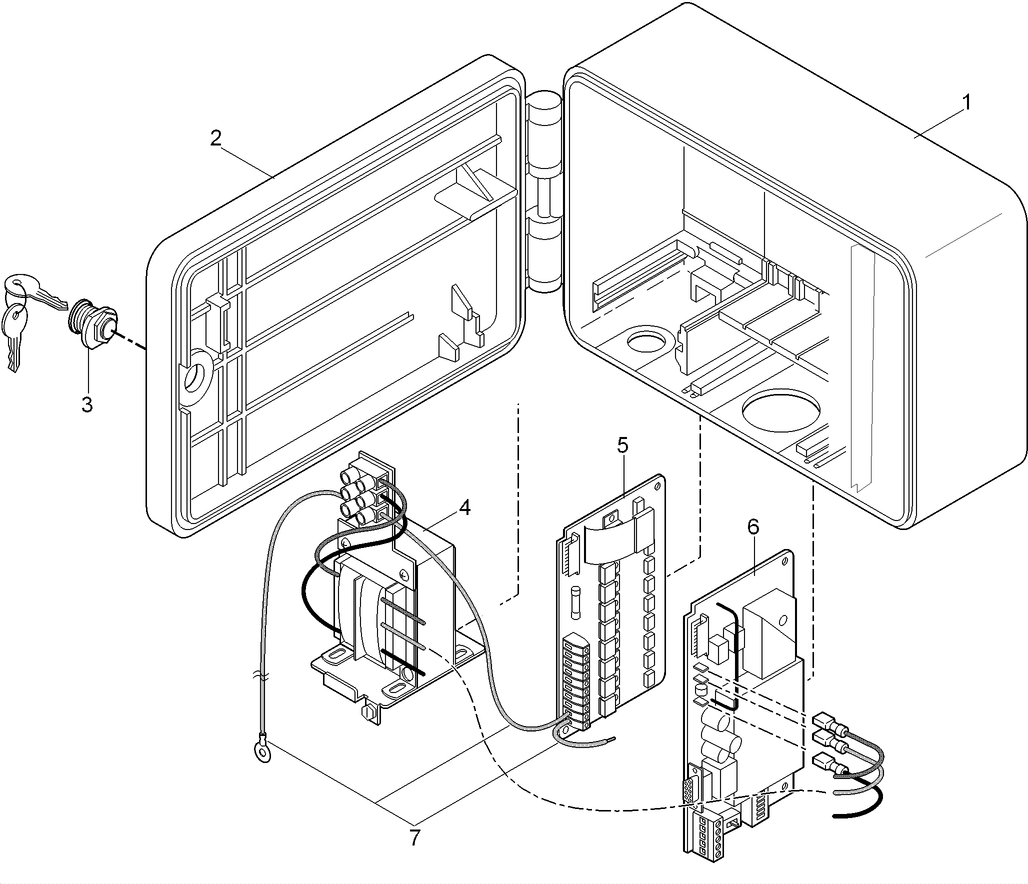 1
2
3
4
5
6
7