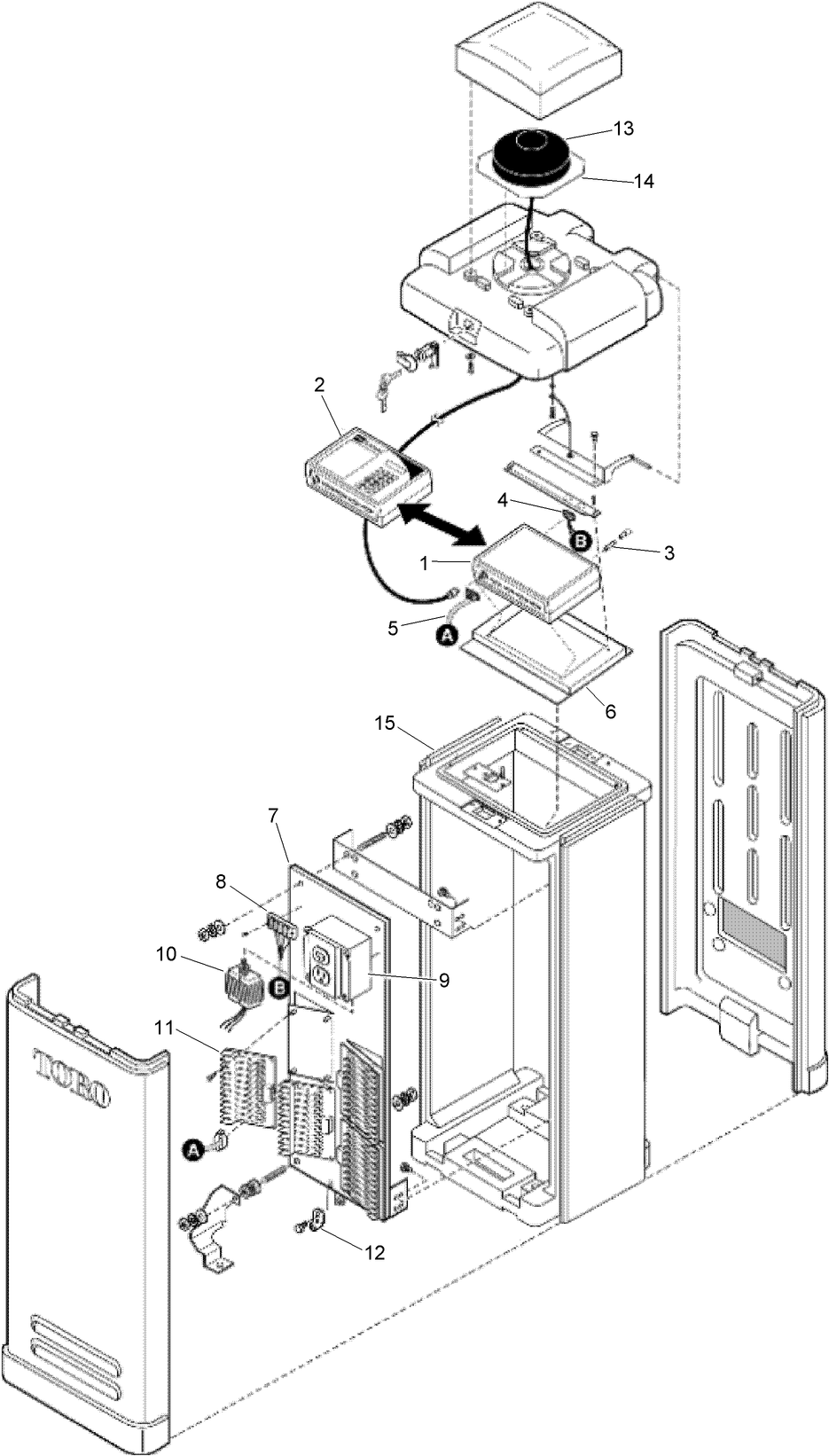 13
14
2
4
B
3
1
5
A
6
15
7
8
10
B
9
11
TORO
A
12