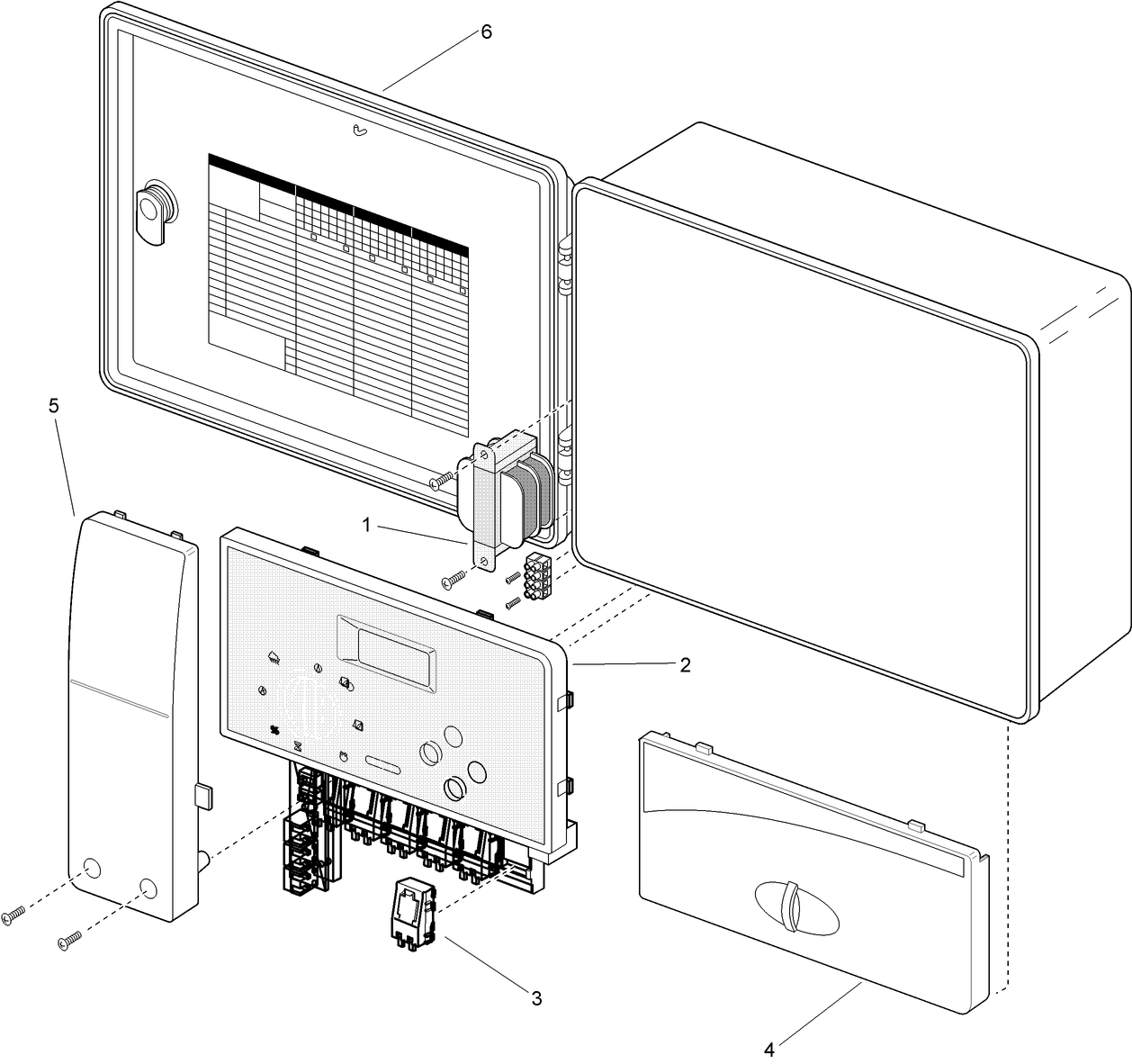 6

5

1

2

3

4