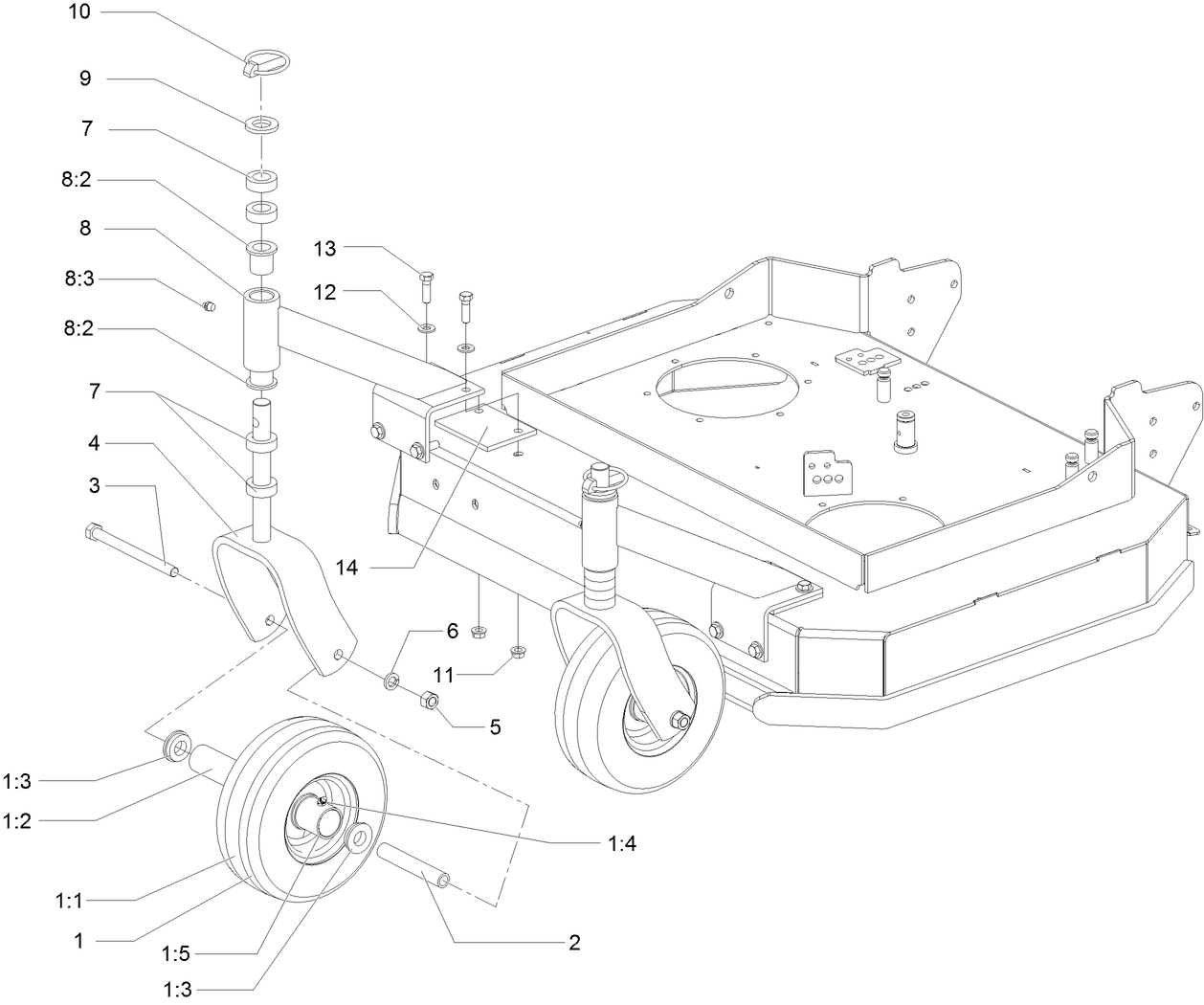 10
9
7
8:2
8
8:3
8:2
7
4
3
13
12
14
6
11
5
1:3
1:2
1:4
1:1
1
1:5
1:3
2