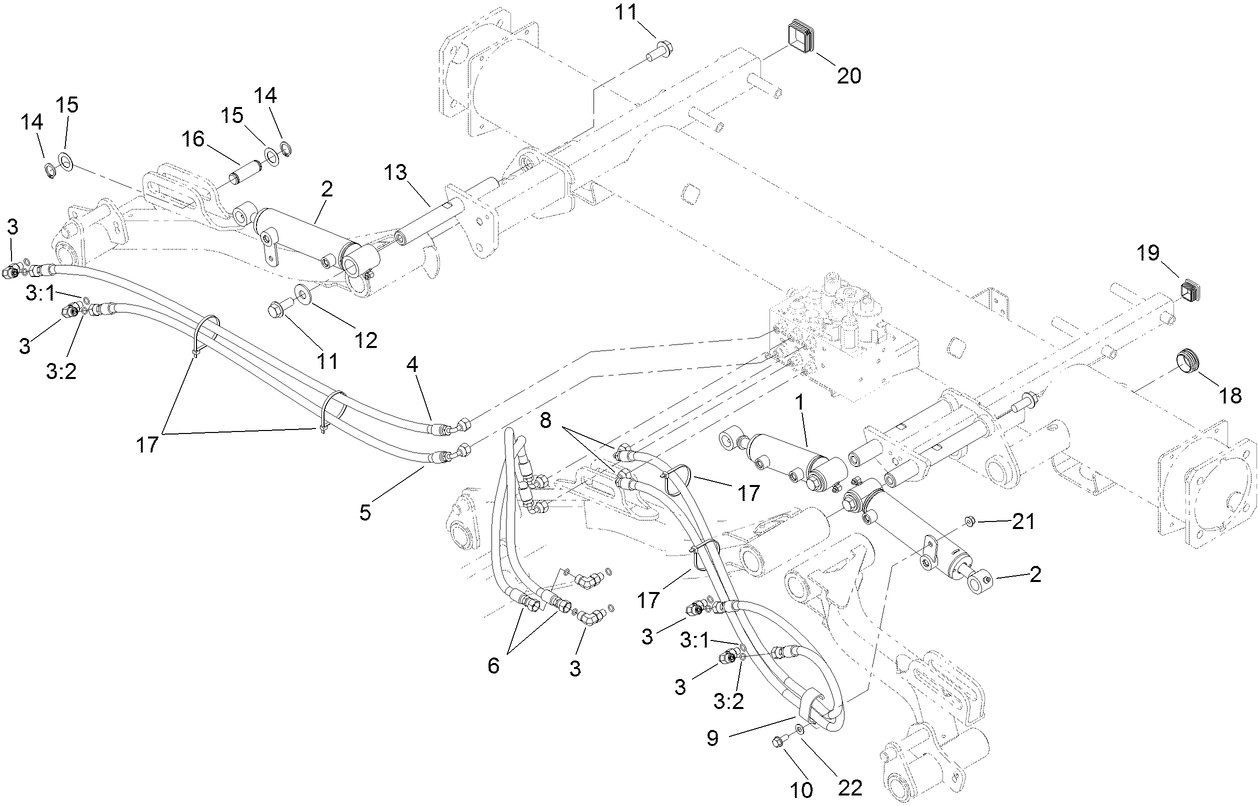 11
20
14
15
15
14
16
2
13
3
3:1
3
3:2
11
12
19
18
4
17
5
8
1
17
21
2
17
6
3
3
3:1
3
3:2
9
10
22