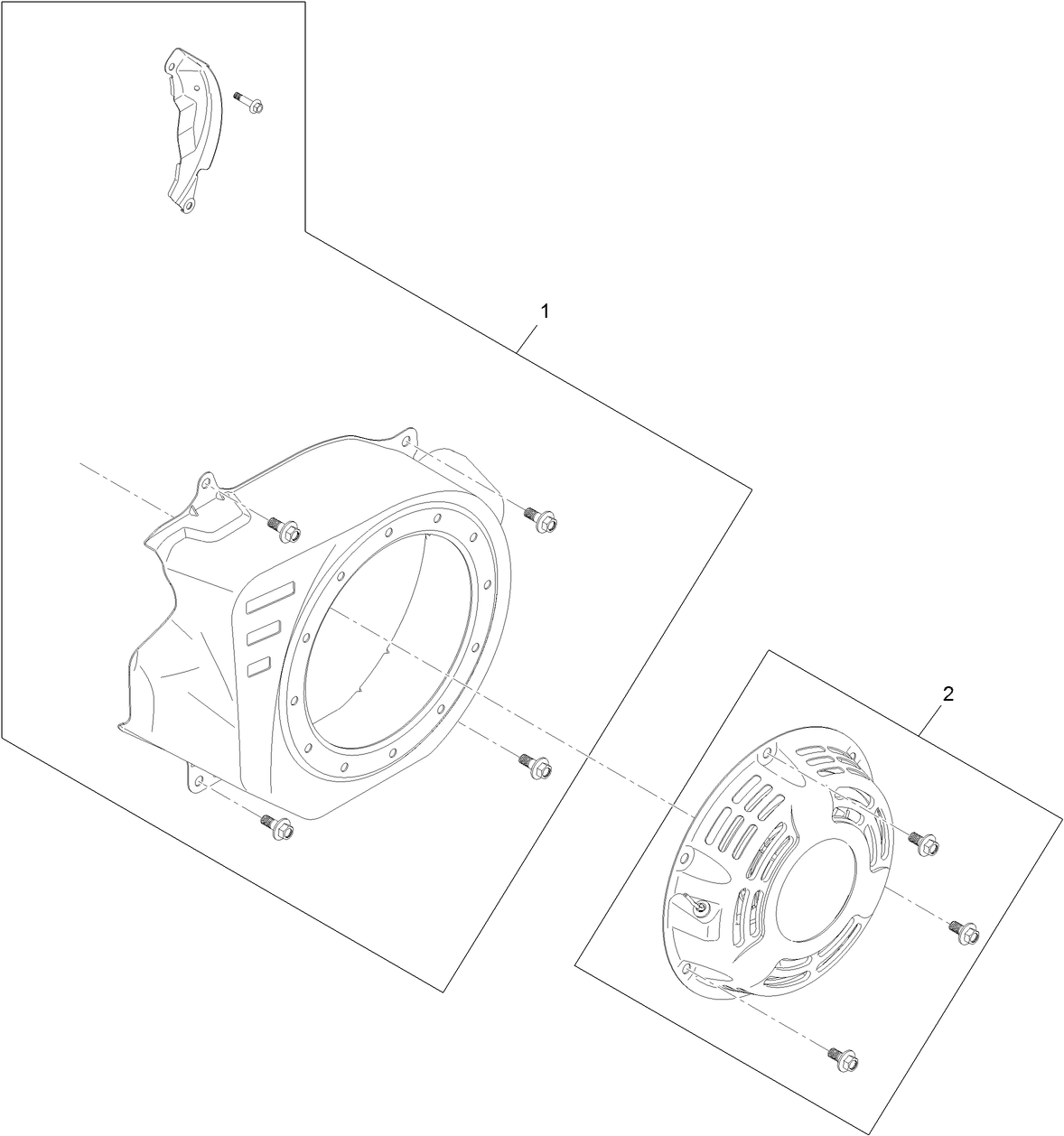 1

2