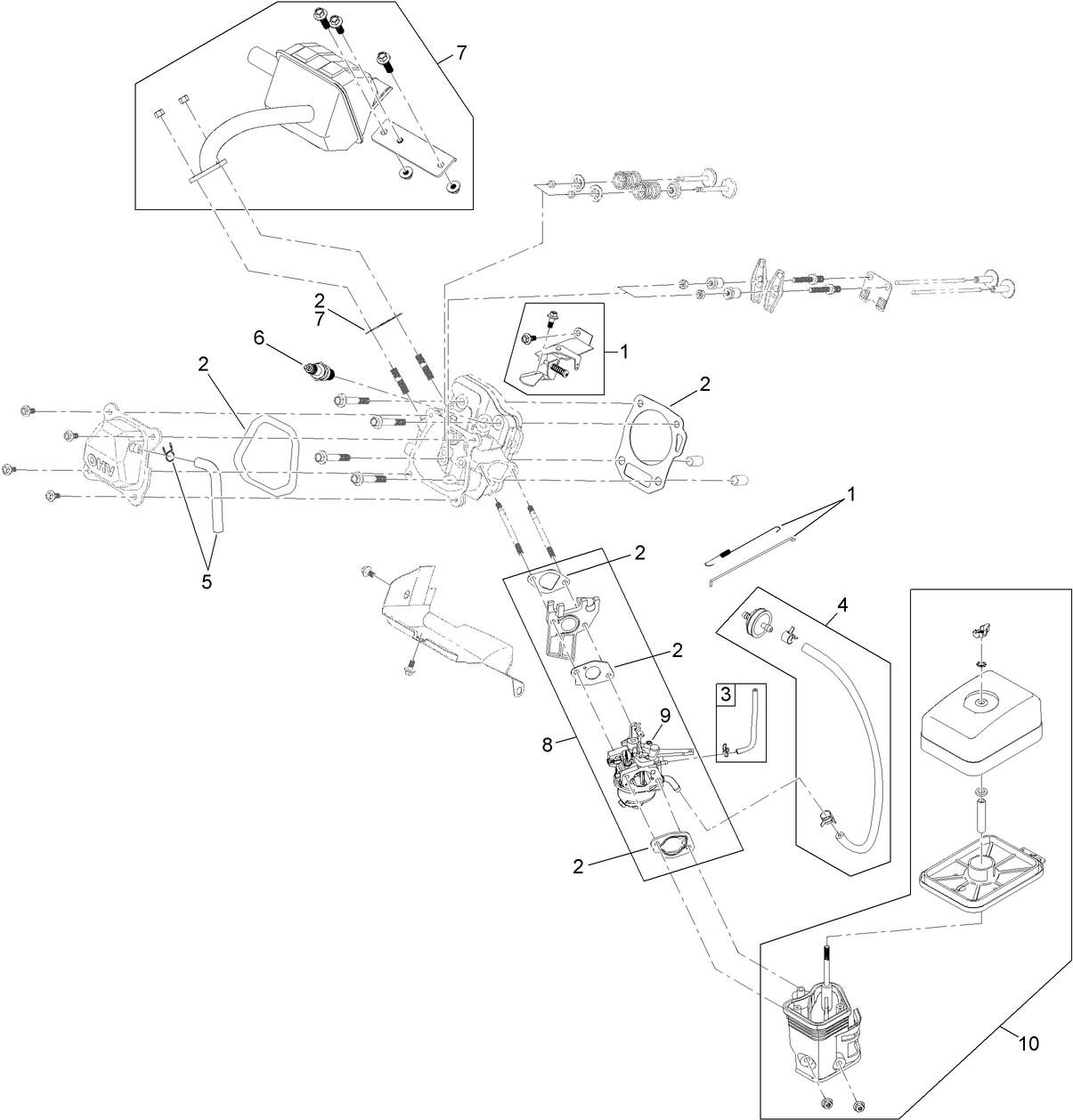 7

2
7

6

2

1

2

OHV

5

1

2

4

2

3

9

8

2

10