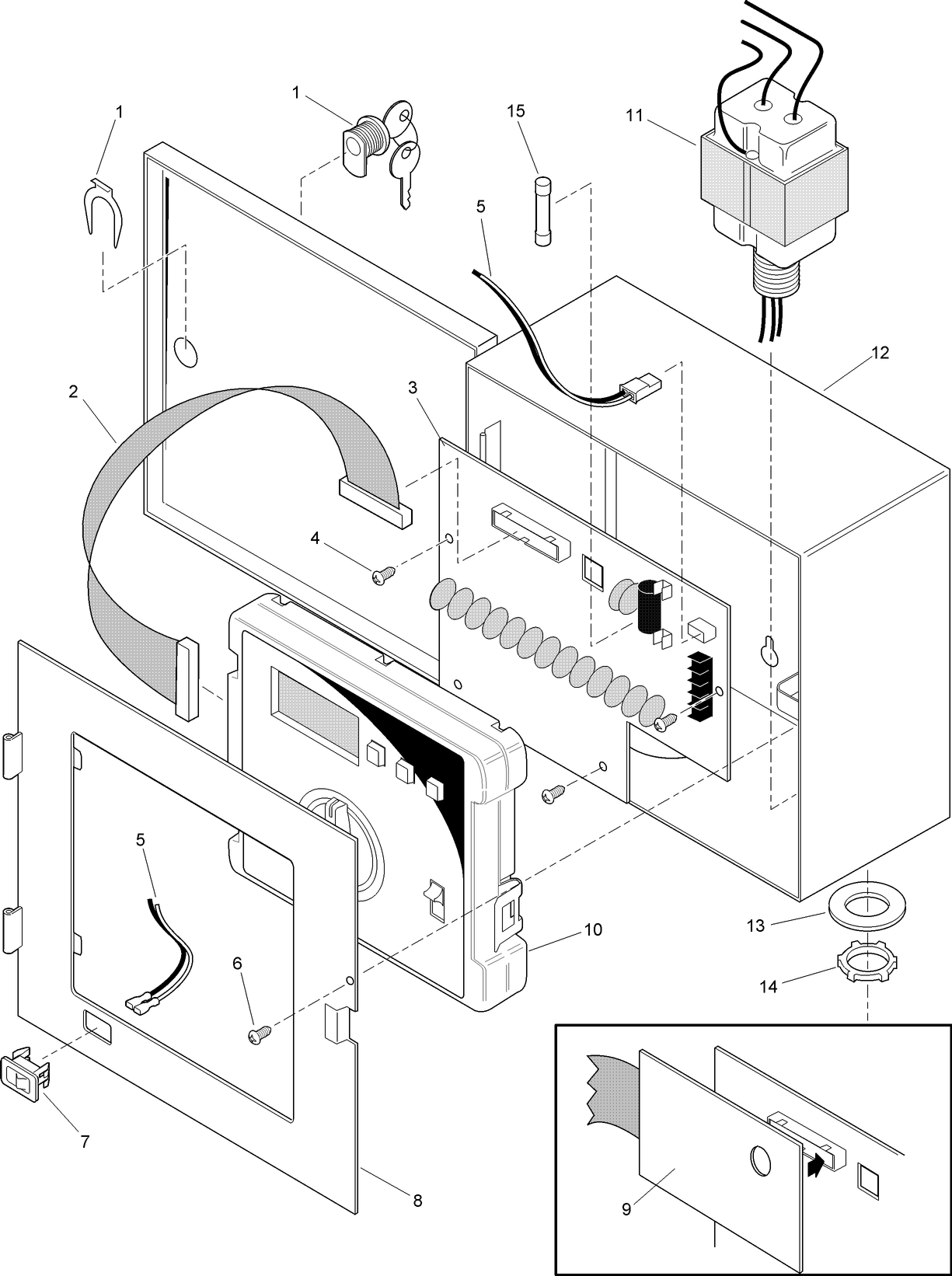 1
1
15
11
5
12
2
3
4
5
6
10
13
14
7
8
9