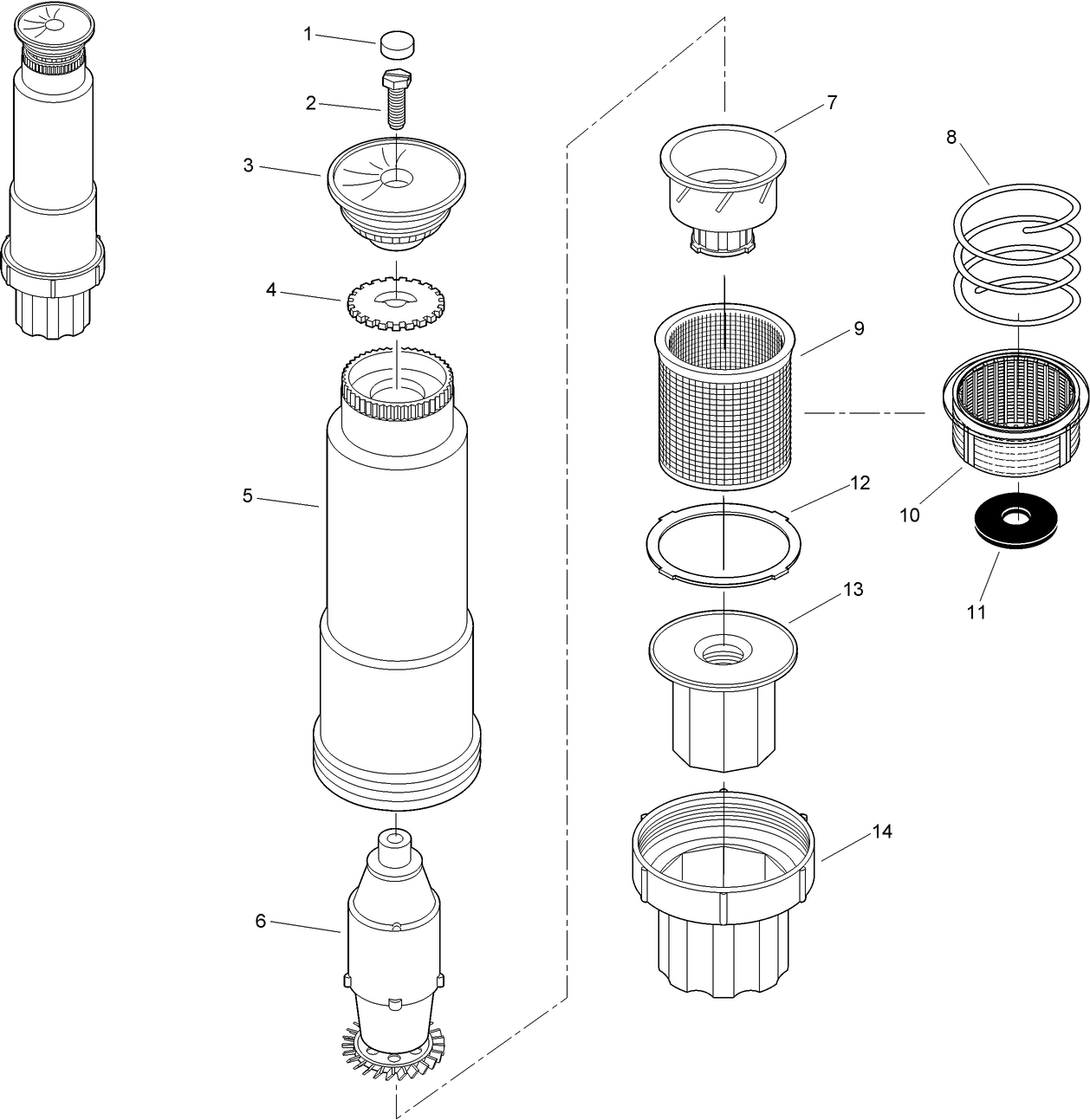 1
2
3
4
5
6
7
8
9
10
11
12
13
14