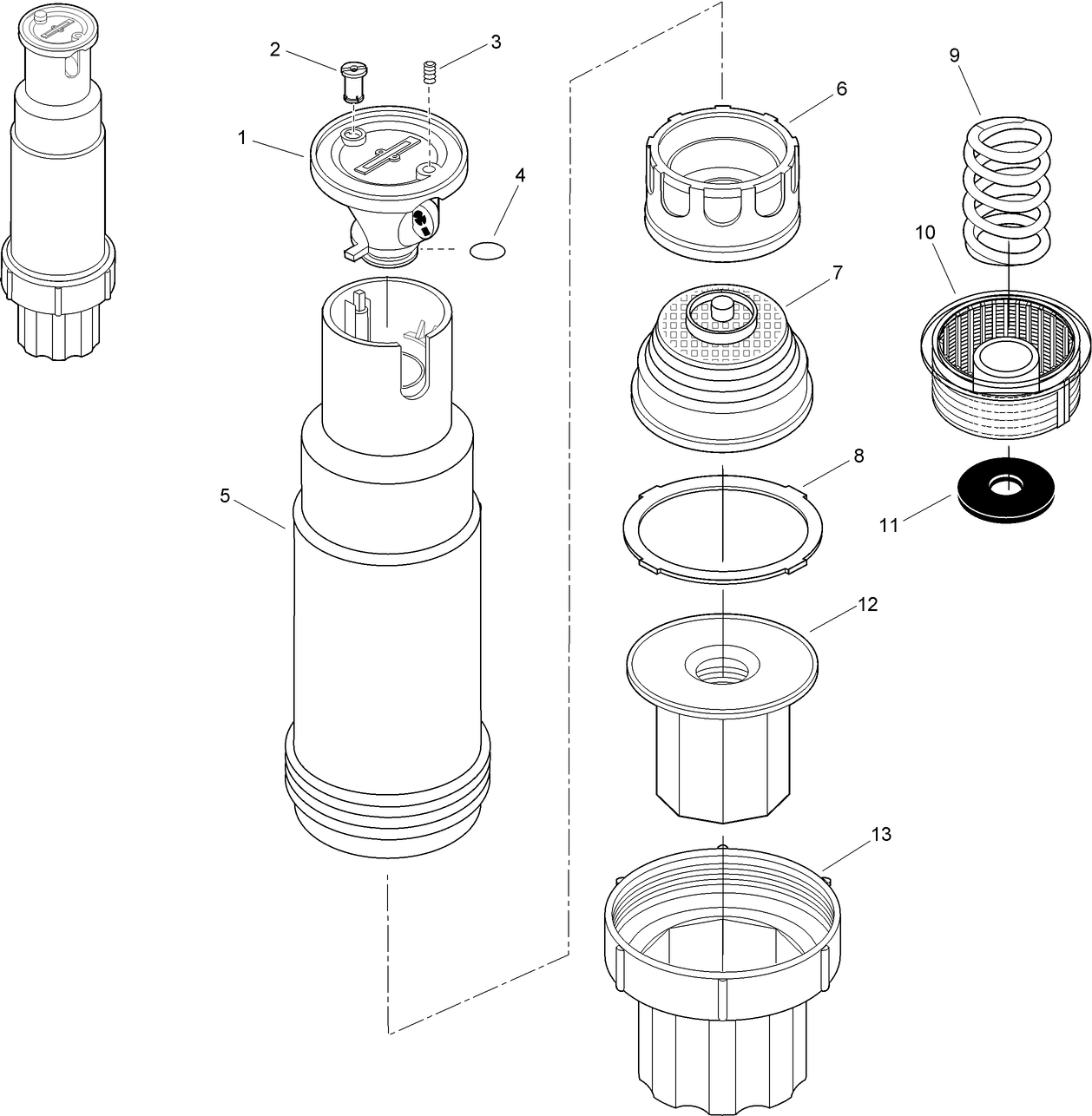 2
3
1
4
5
6
7
8
9
10
11
12
13