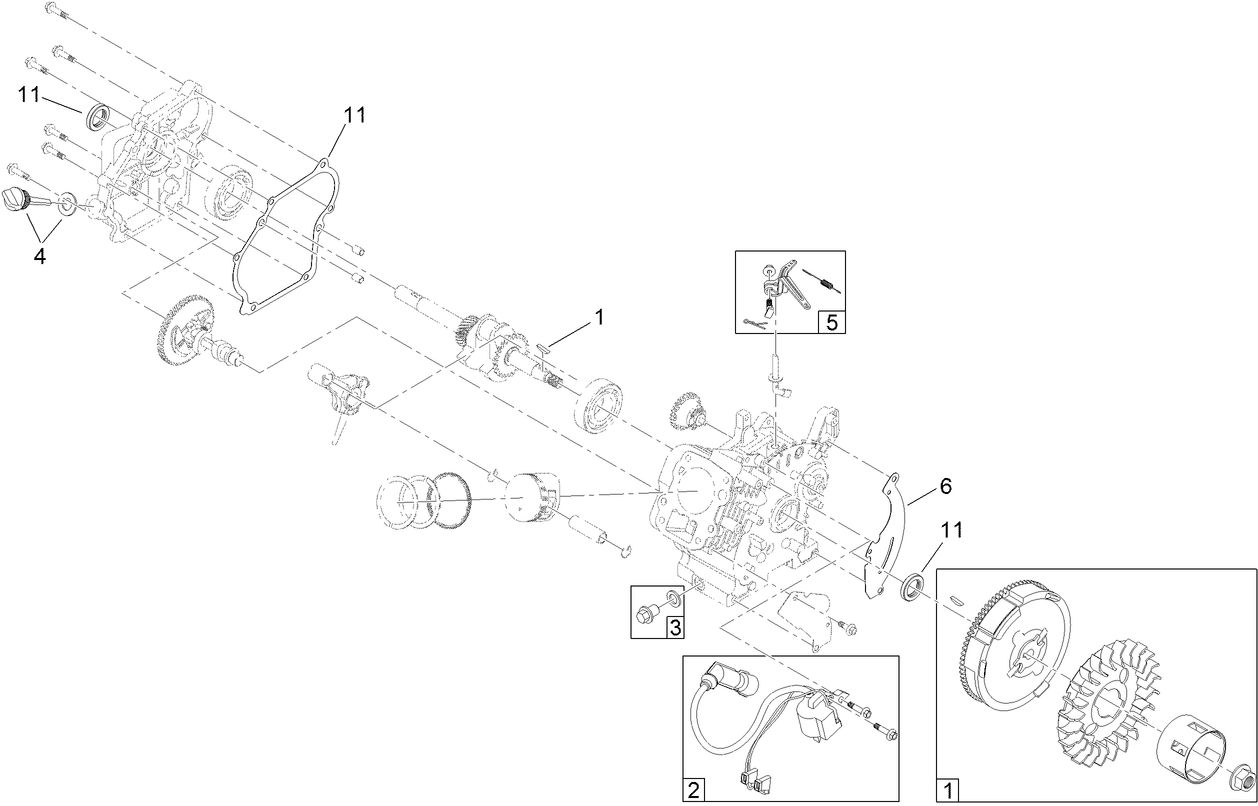 11
11
4
1
5
6
11
3
2
1