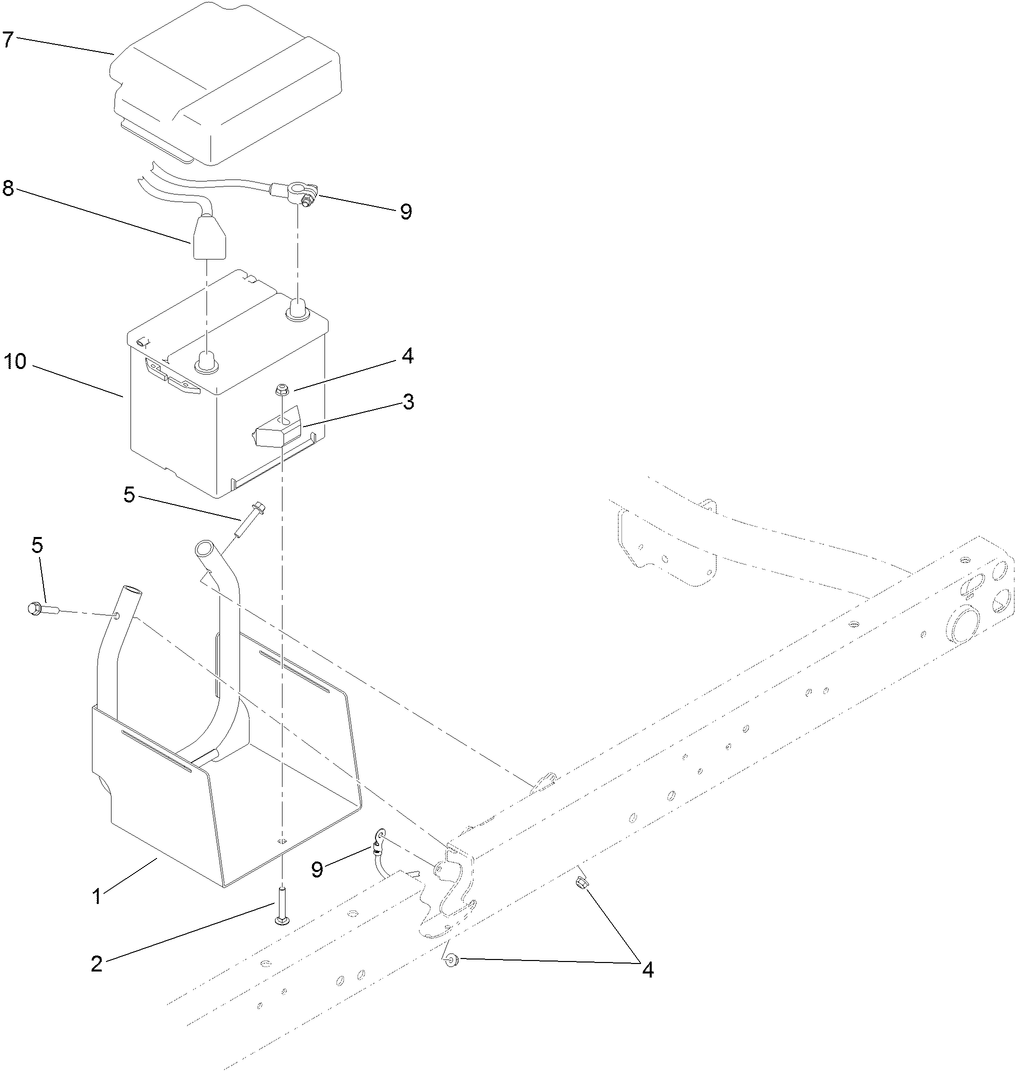 7

8

9

10

4

3

5

5

9

1

2

4