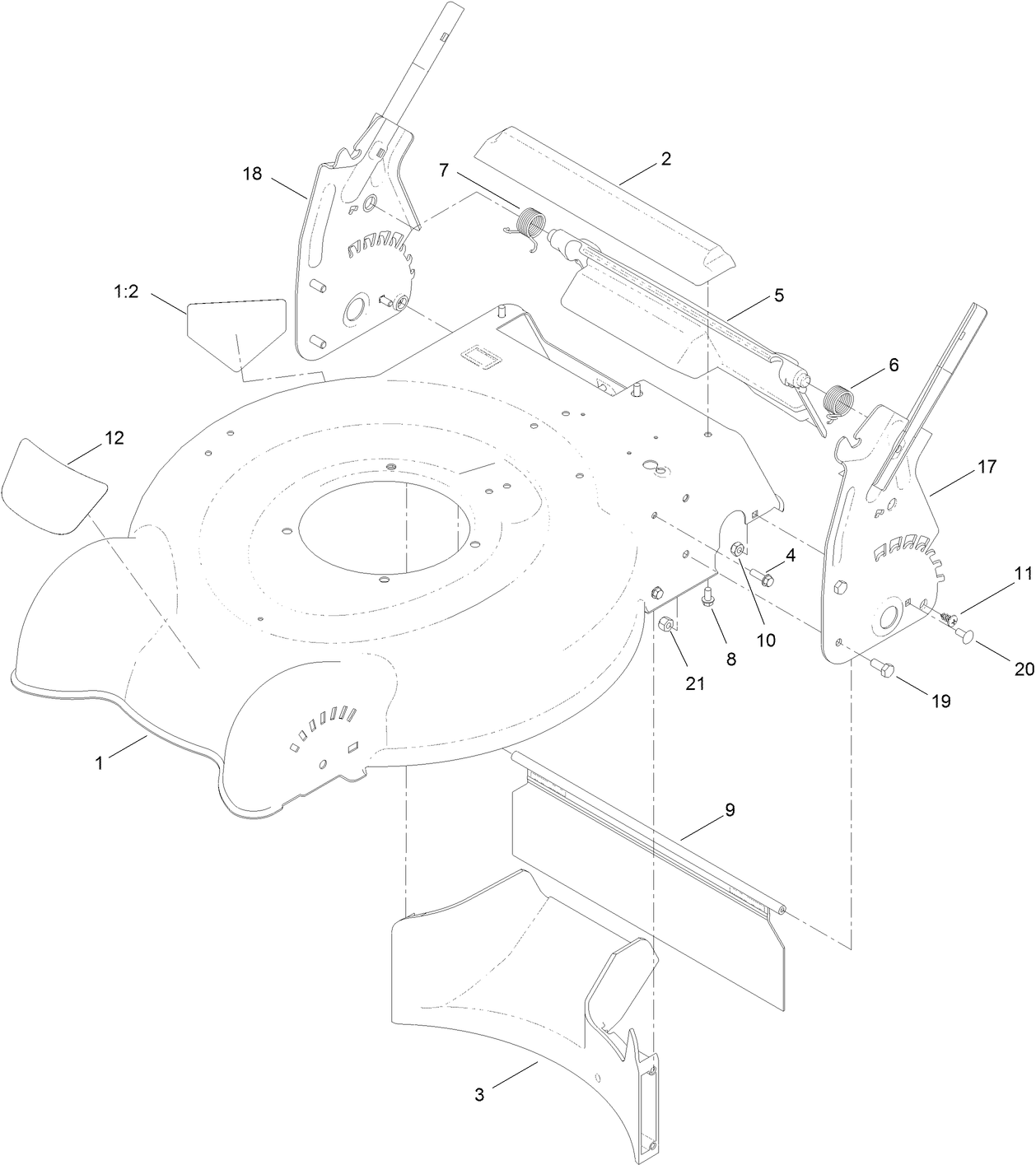 18
7
2
1:2
5
6
12
17
4
11
10
8
21
20
19
1
9
3