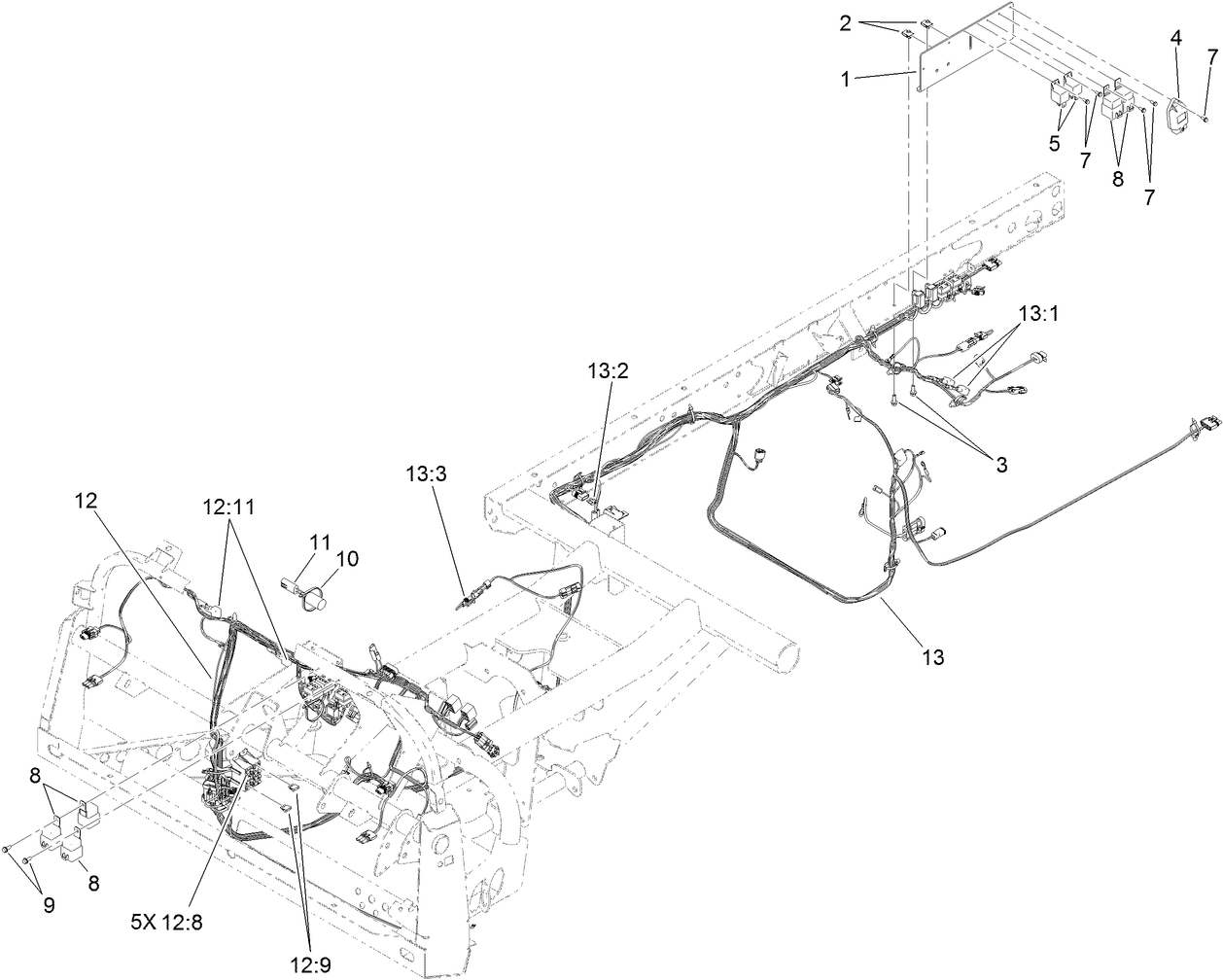 2
1
4
7
5
7
8
7
13:1
13:2
3
13:3
12
12:11
11
10
13
8
8
9
5X 12:8
12:9