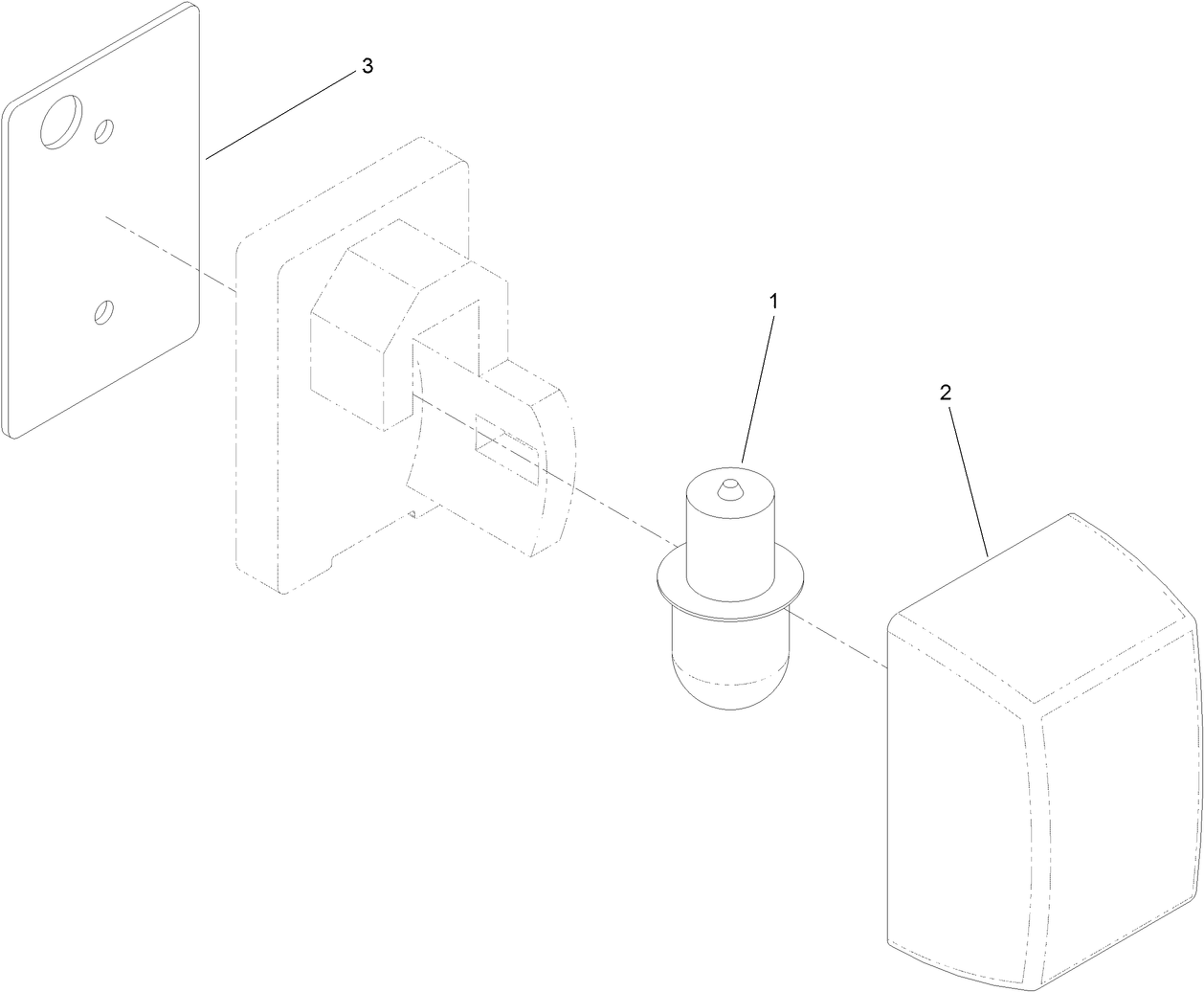 3

1

2